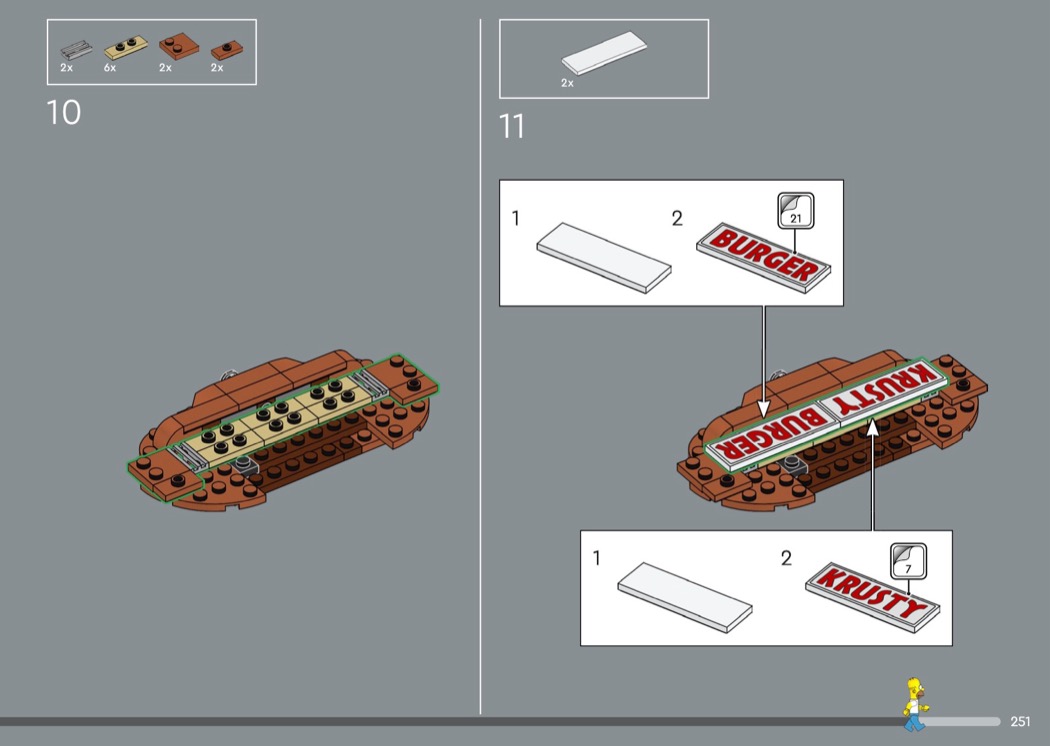 2x 6x 2x 2x

10

2x

11

1

2

21

BURGER

KRUSTY BURGER

1

2

7

KRUSTY

251