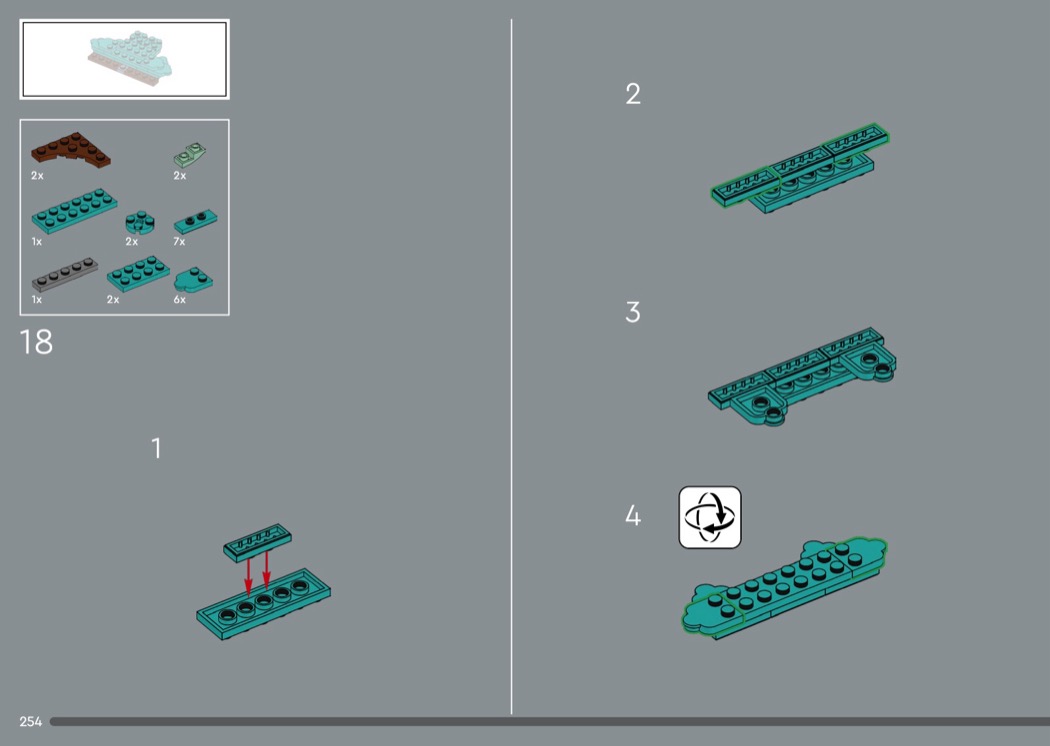 2x
2x
1x
2x
7x
1x
2x
6x
18
1
2
3
4
254