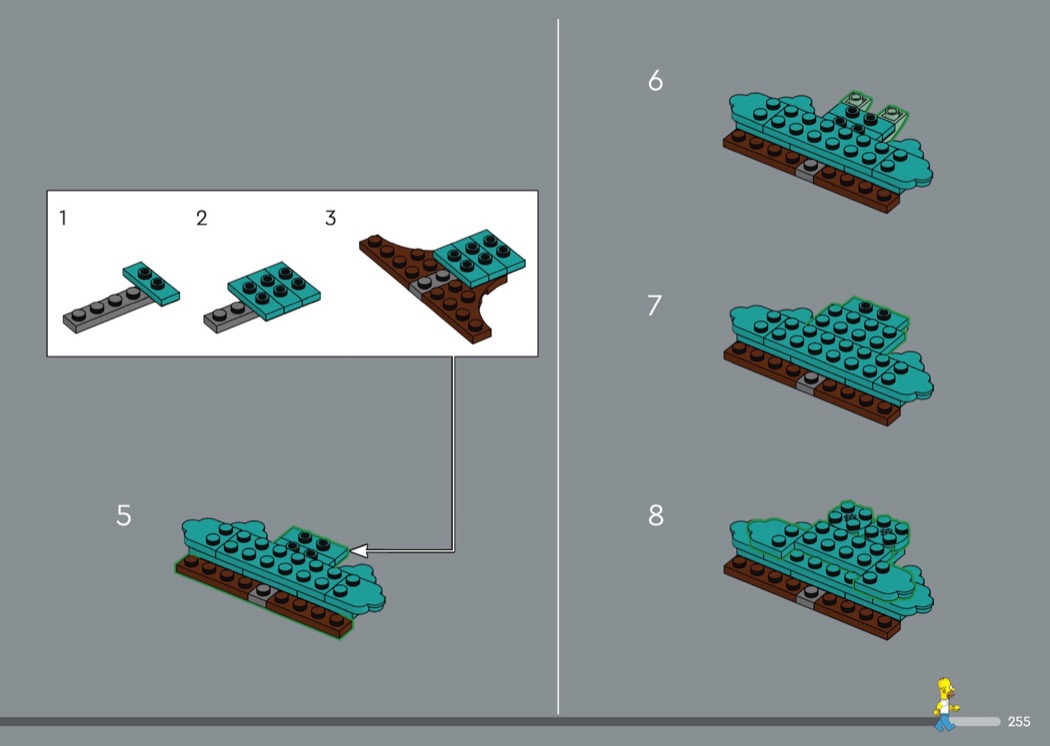 1

2

3

5

6

7

8

255