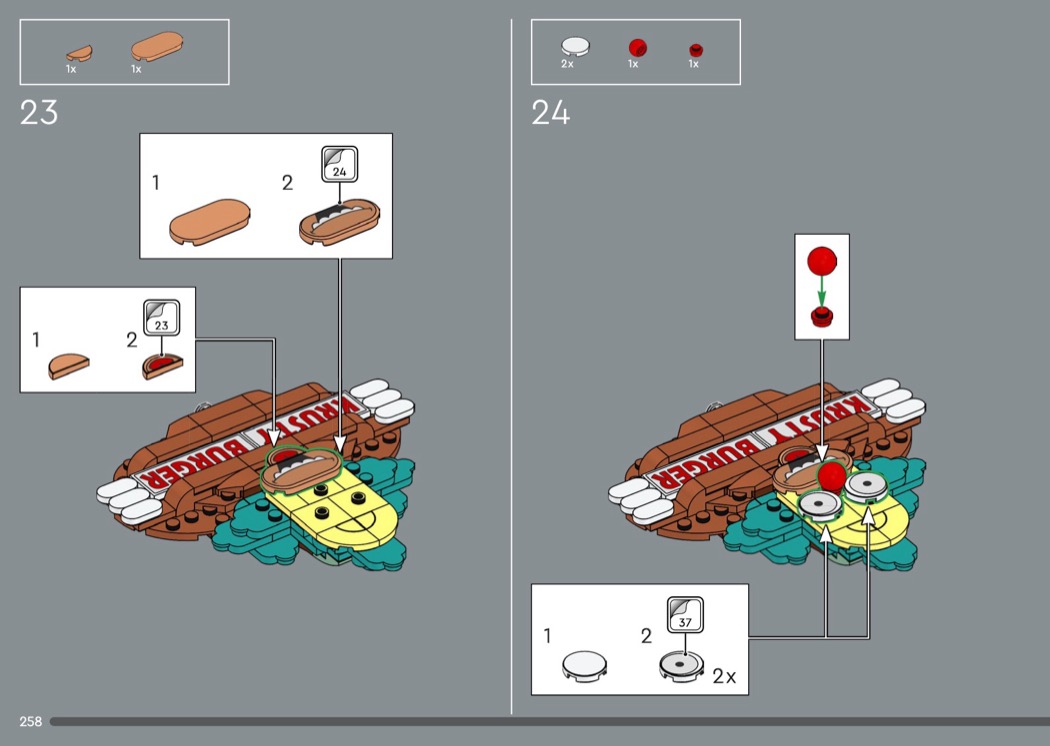 1x 1x

23

1 2 24

1 2 23

KRUSTY BURGER

2x 1x 1x

24

KRUSTY BURGER

1 2 37

2x

258