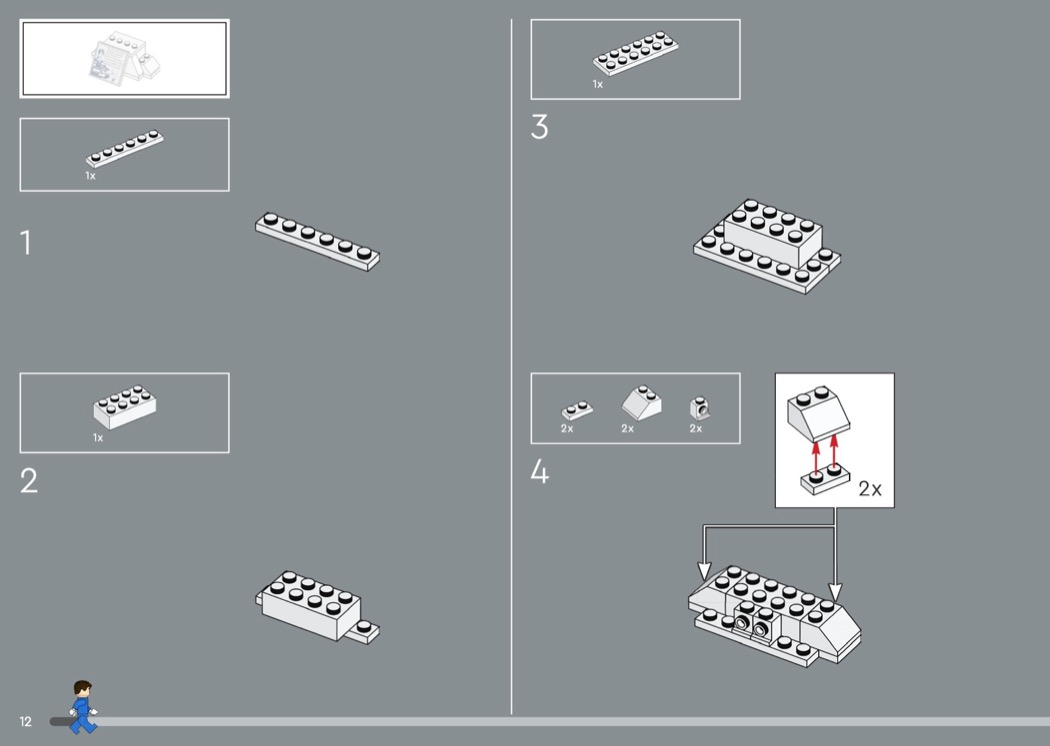 1x

1

1x

2

1x

3

2x 2x 2x

4

2x

12