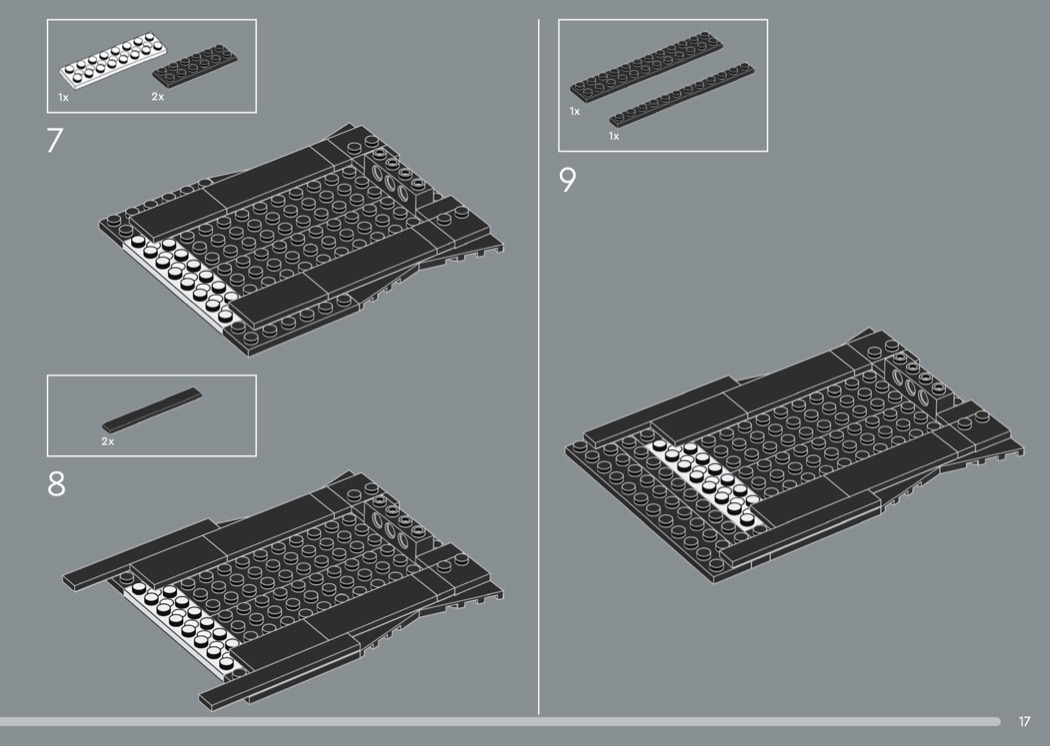 1x 2x

7

2x

8

1x 1x

9

17