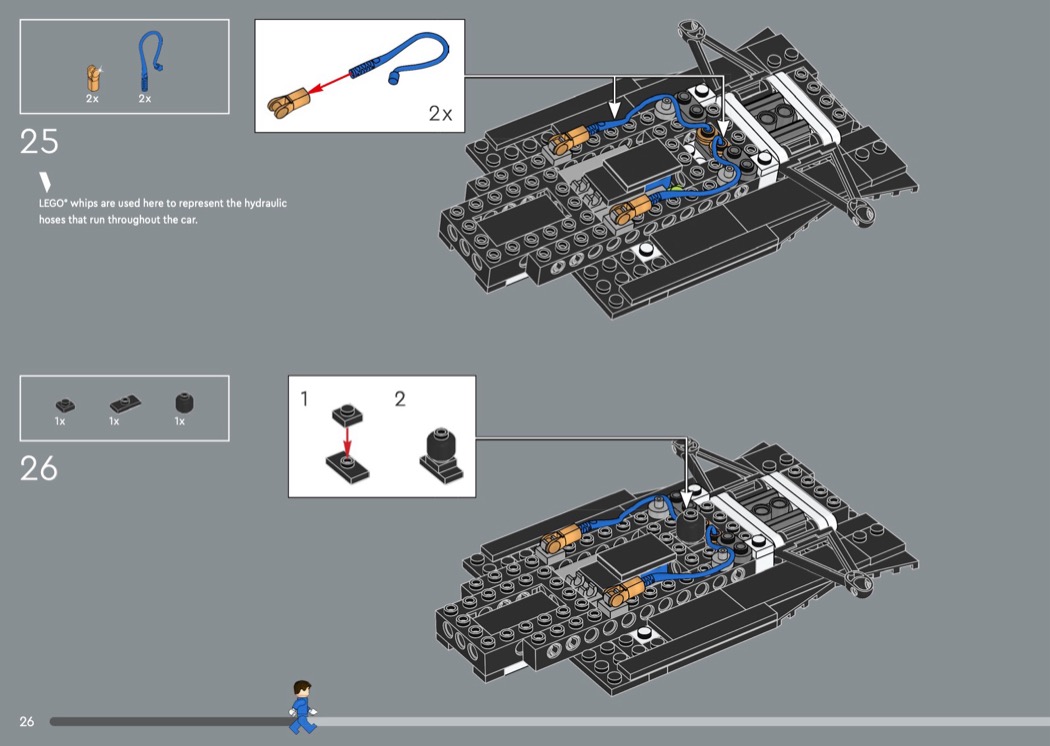 2x 2x

2x

25

LEGO® whips are used here to represent the hydraulic hoses that run throughout the car.

1x 1x 1x

1 2

26

26