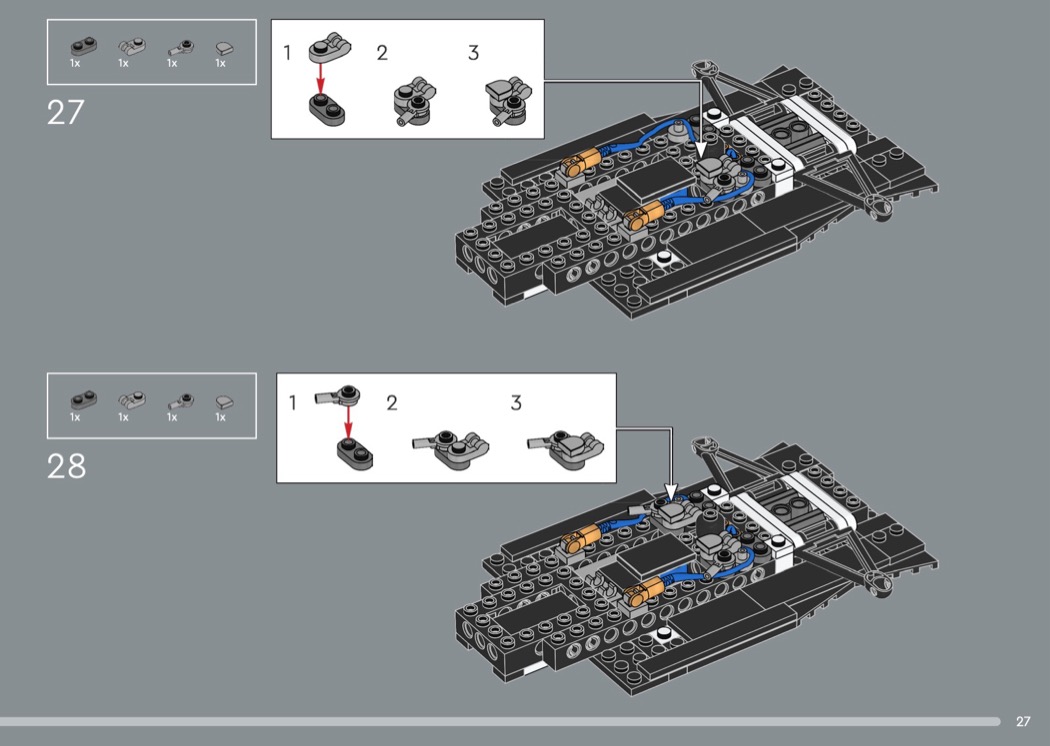 1x 1x 1x 1x

27

1 2 3

1x 1x 1x 1x

28

1 2 3

27