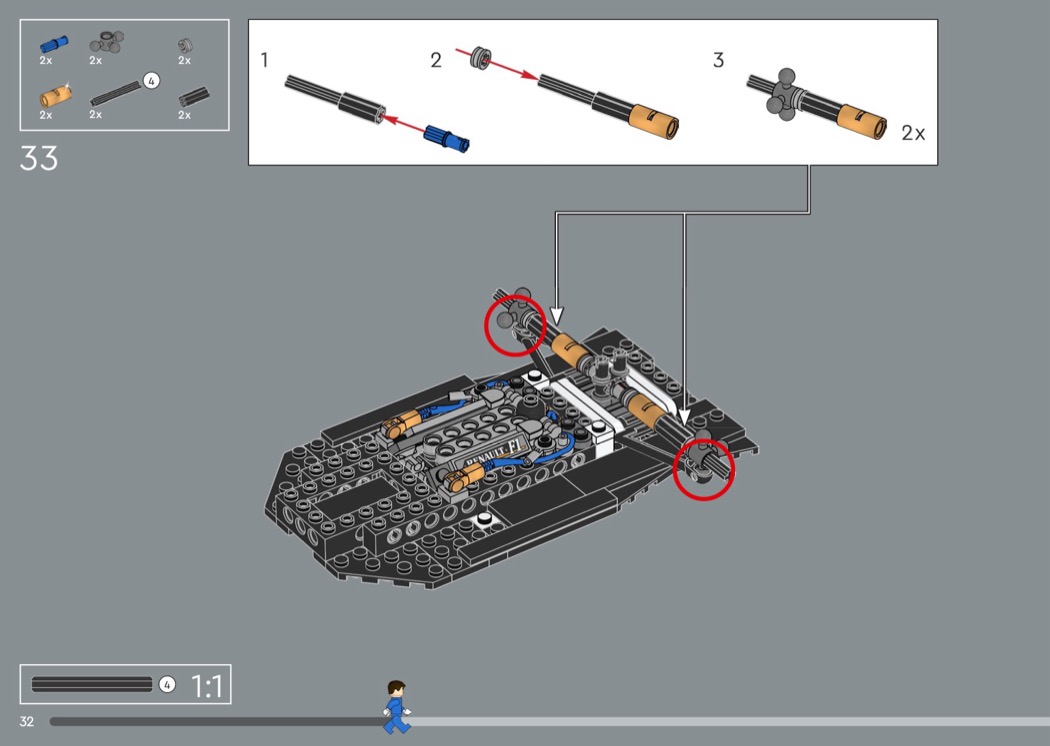 2x 2x 2x
2x 2x 4 2x

33

1 2 3

2x

RENAULT F1

4 1:1

32