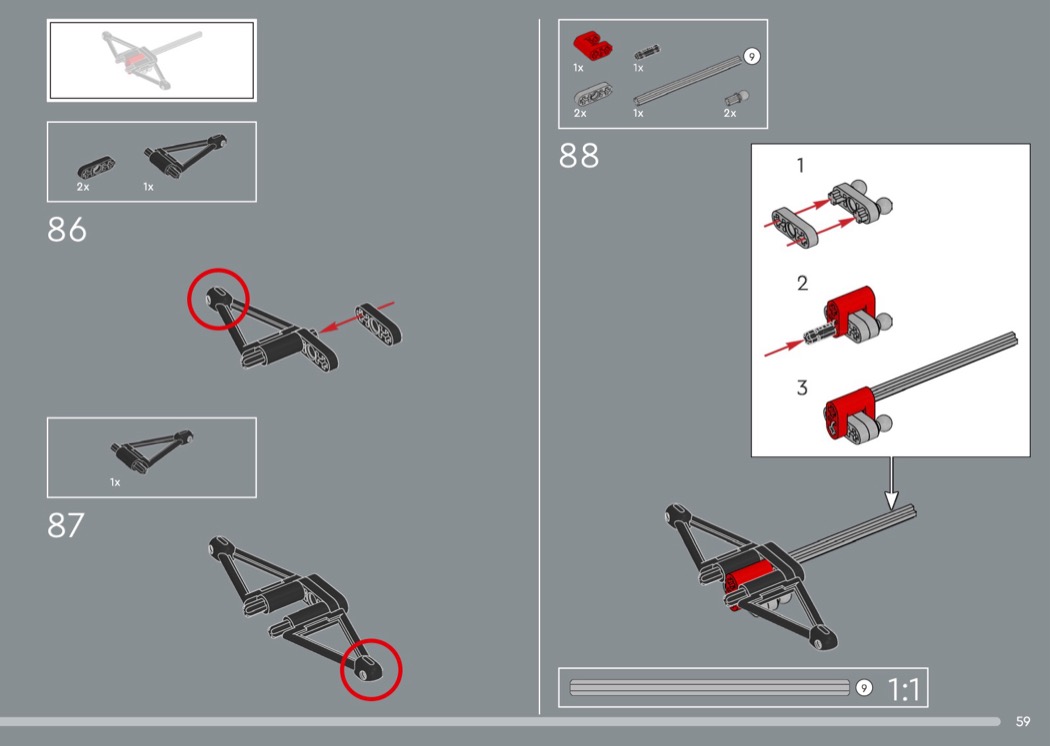 2x
1x

86

1x

87

1x
1x
9
2x
1x
2x

88

1
2
3

9
1:1

59