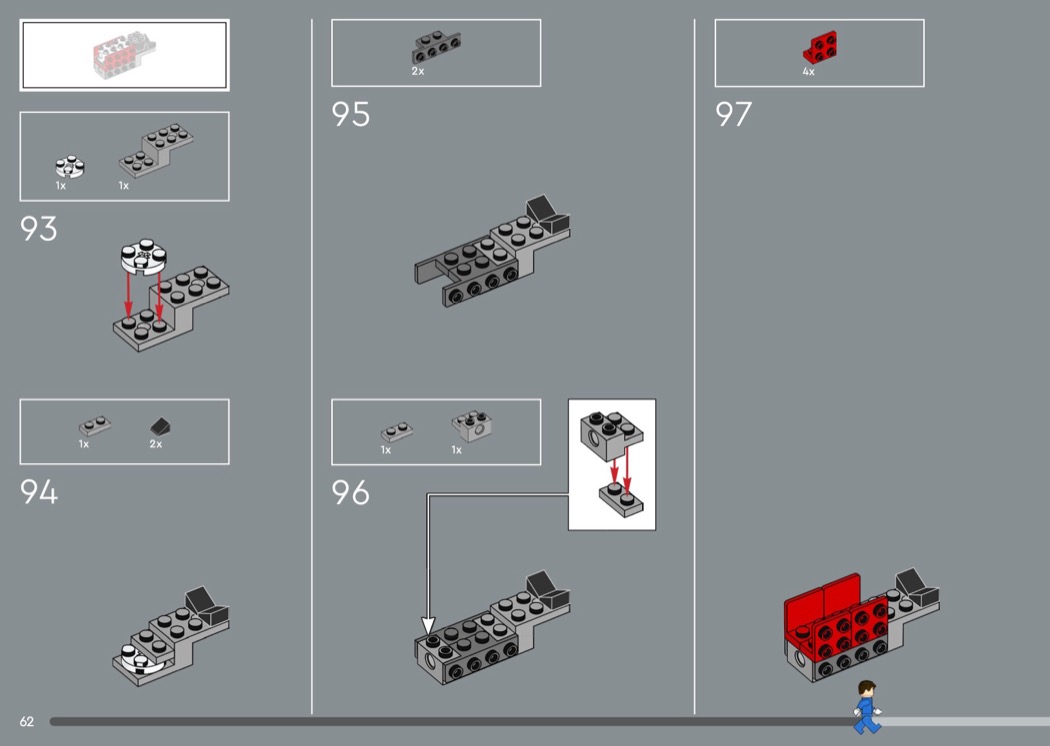 1x 1x

93

1x 2x

94

2x

95

1x 1x

96

4x

97

62