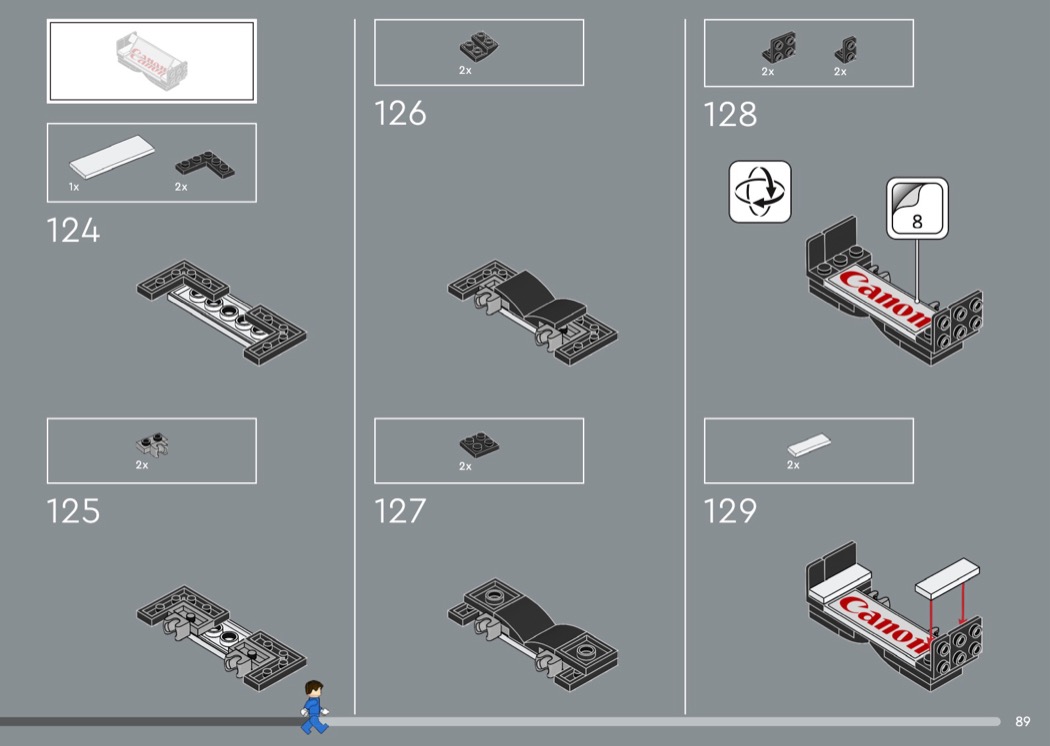 Canon

1x 2x

124

2x

125

2x

126

2x

127

2x 2x

128

8

Canon

2x

129

Canon

89