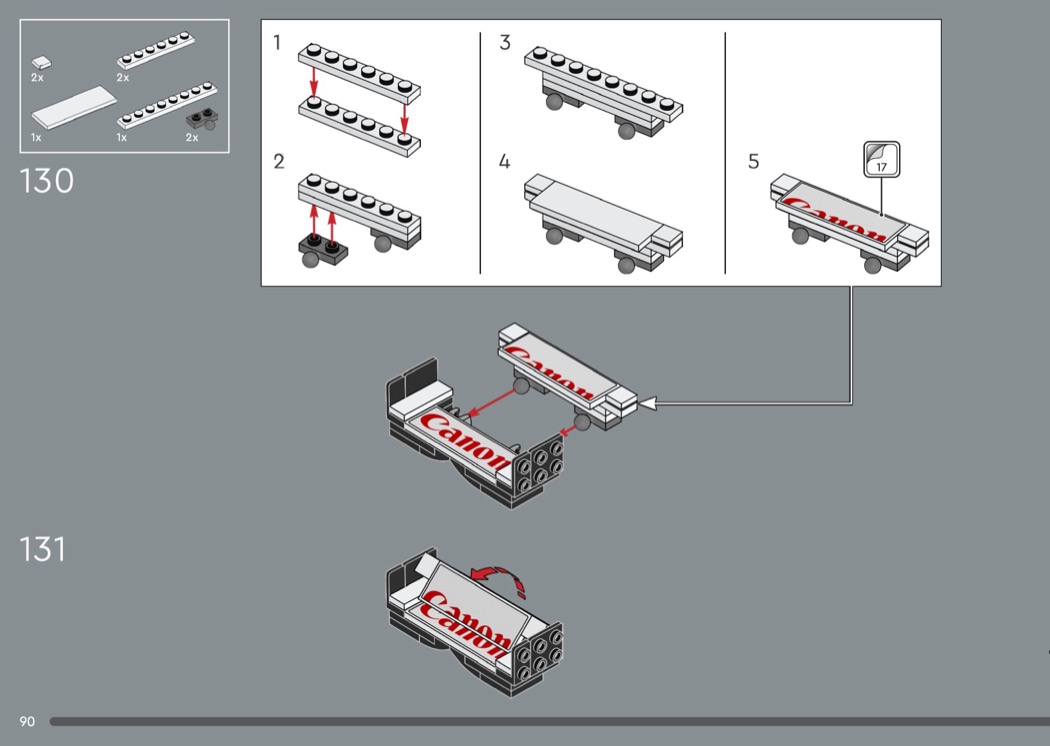 2x
2x
1x
1x
2x
130
1
2
3
4
5
17
Canon
Canon
Canon
131
Canon
Canon
90