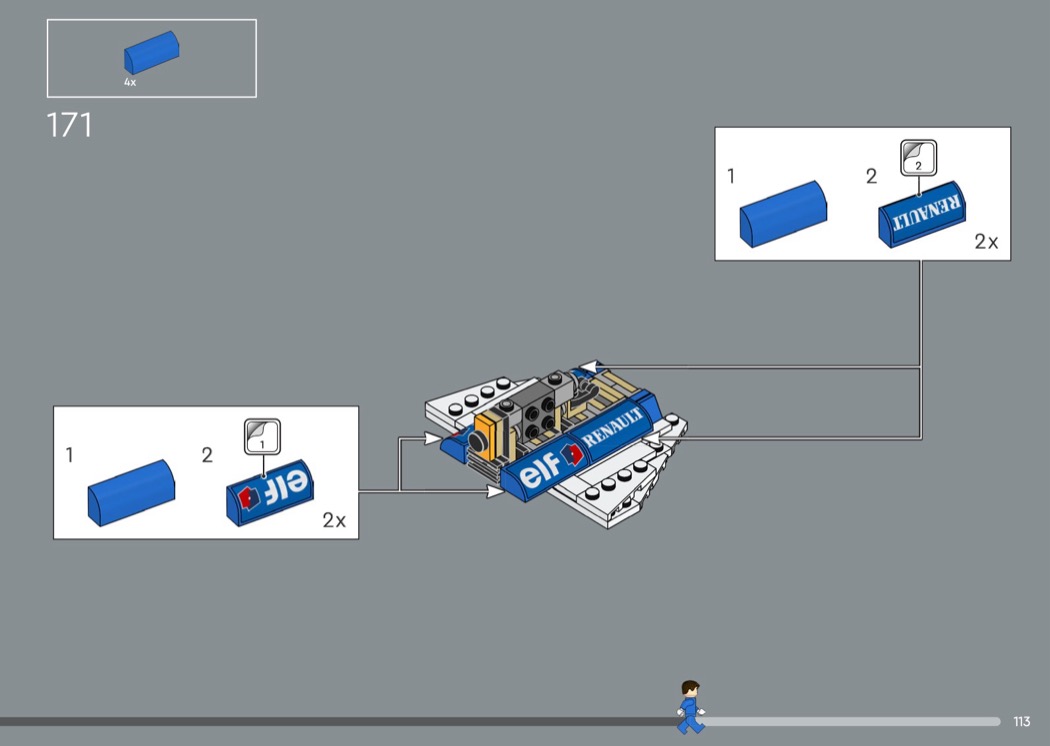 4x

171

1

2

2

RENAULT

2x

1

2

1

elf

2x

elf RENAULT

113