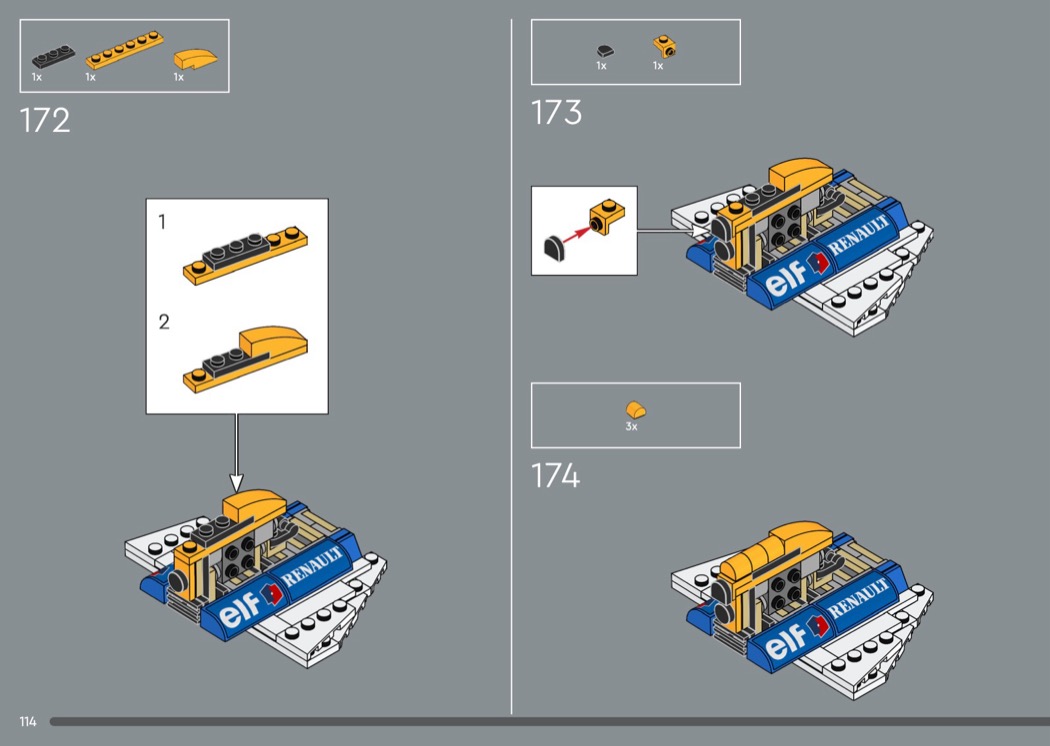 1x 1x 1x

172

1

2

elf RENAULT

1x 1x

173

elf RENAULT

3x

174

elf RENAULT

114