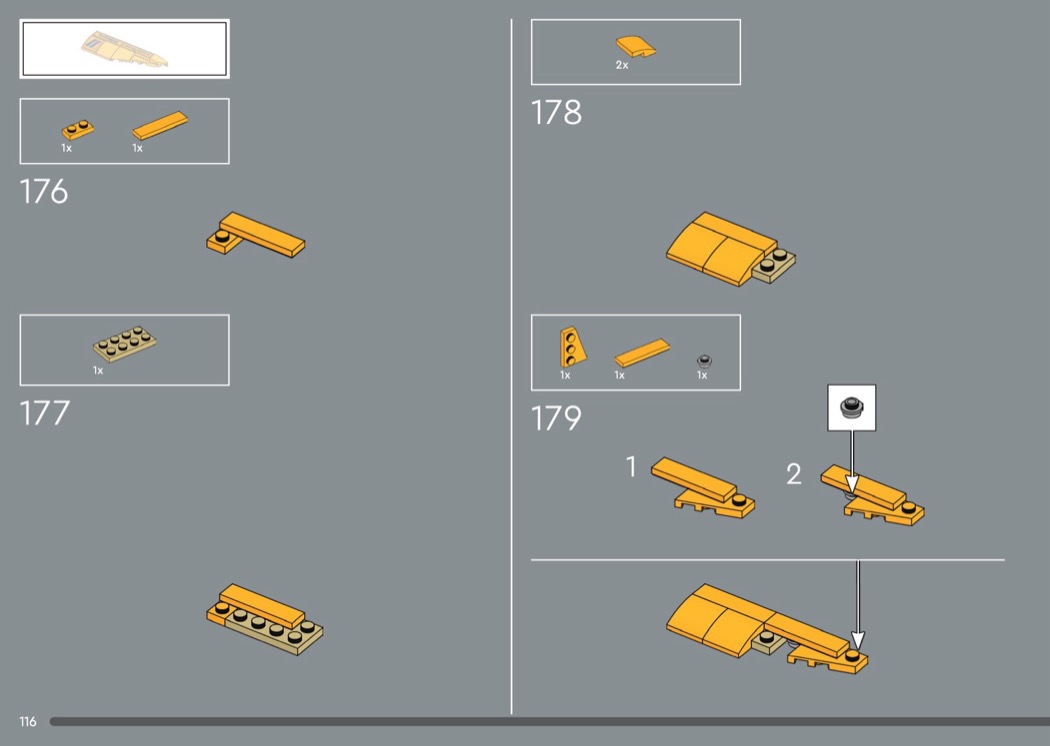 1x 1x

176

1x

177

2x

178

1x 1x 1x

179

1

2

116