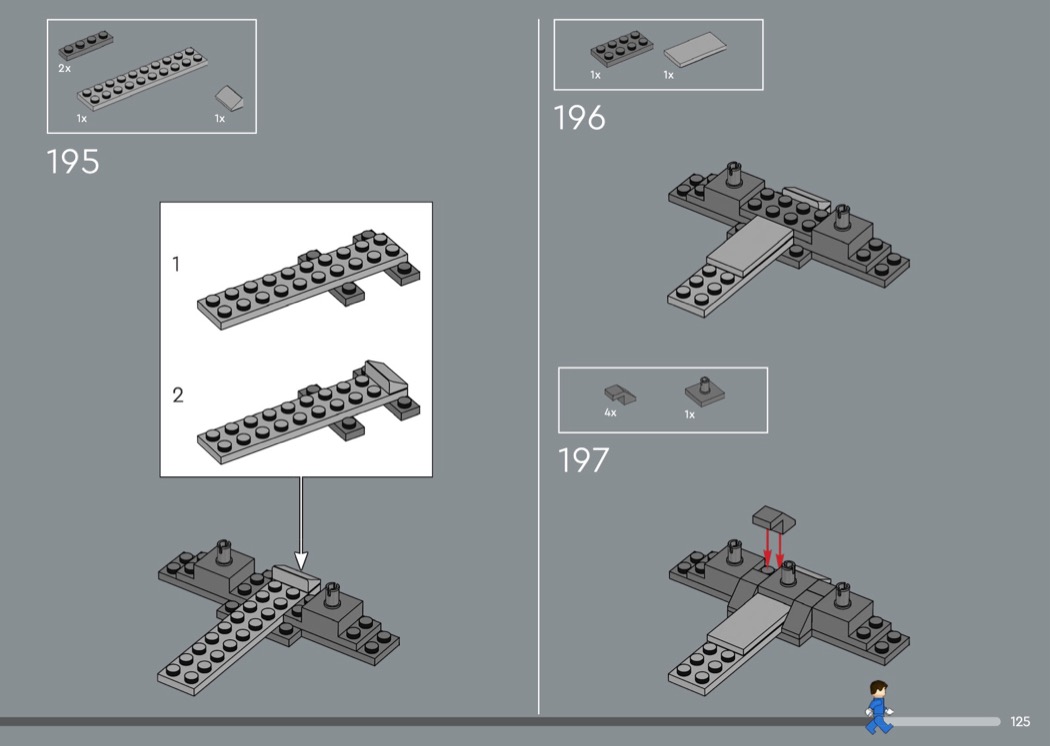 2x
1x
1x
195
1
2
1x
1x
196
4x
1x
197
125