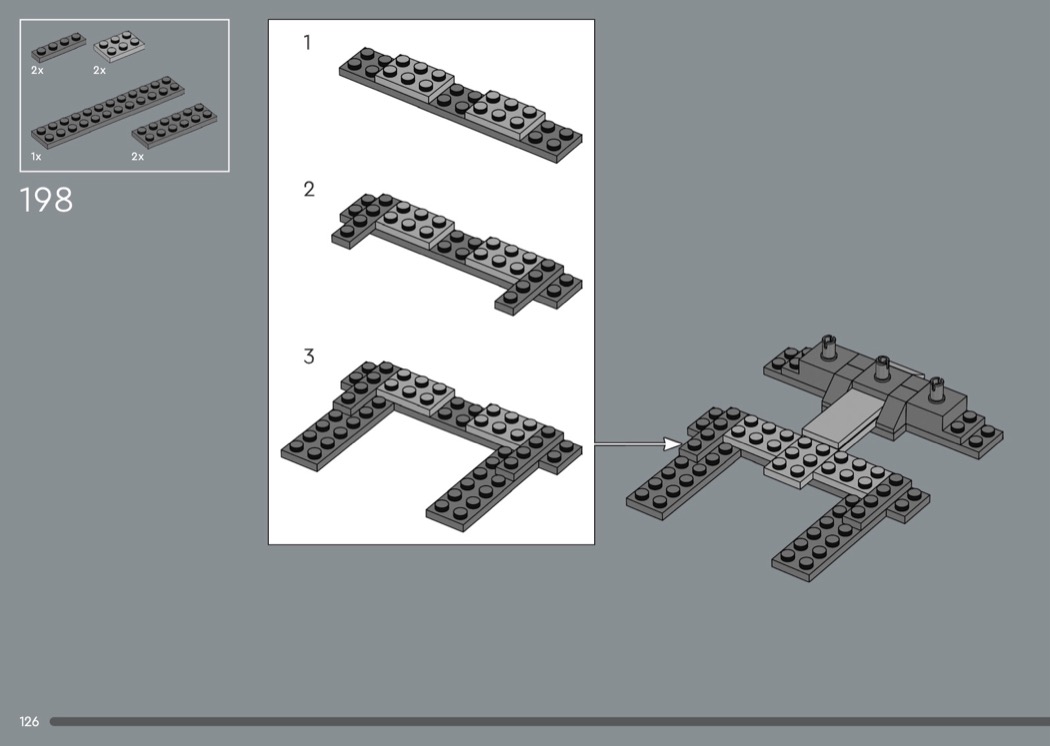 2x
2x
1x
2x
198
1
2
3
126