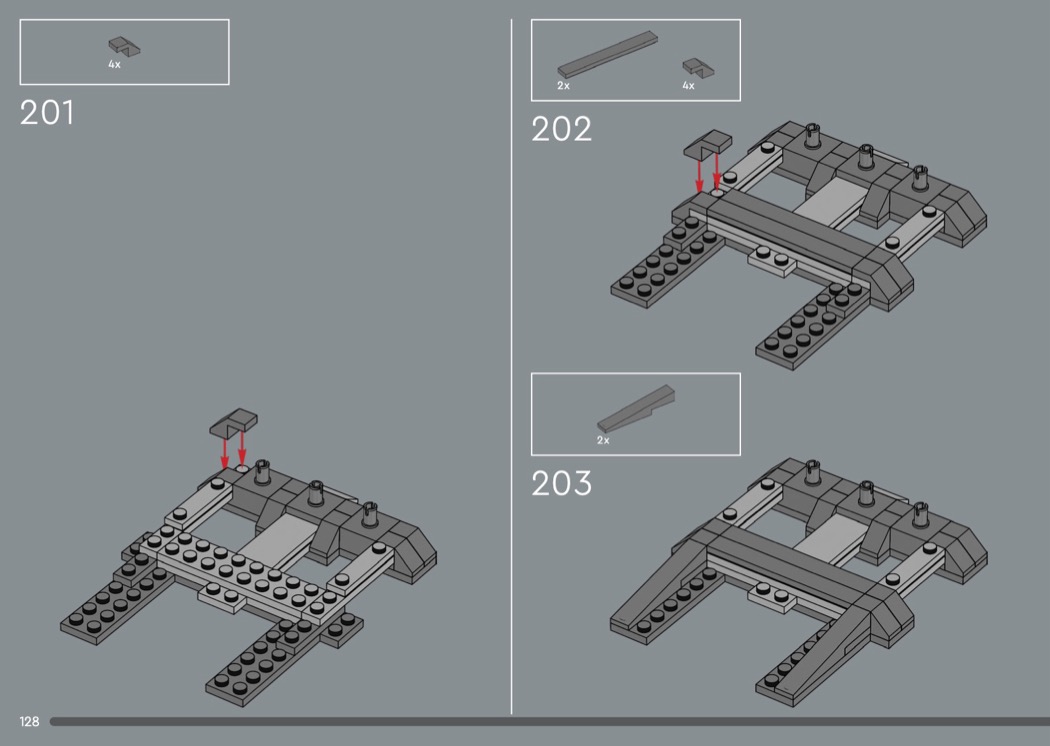 4x

201

2x

4x

202

2x

203

128