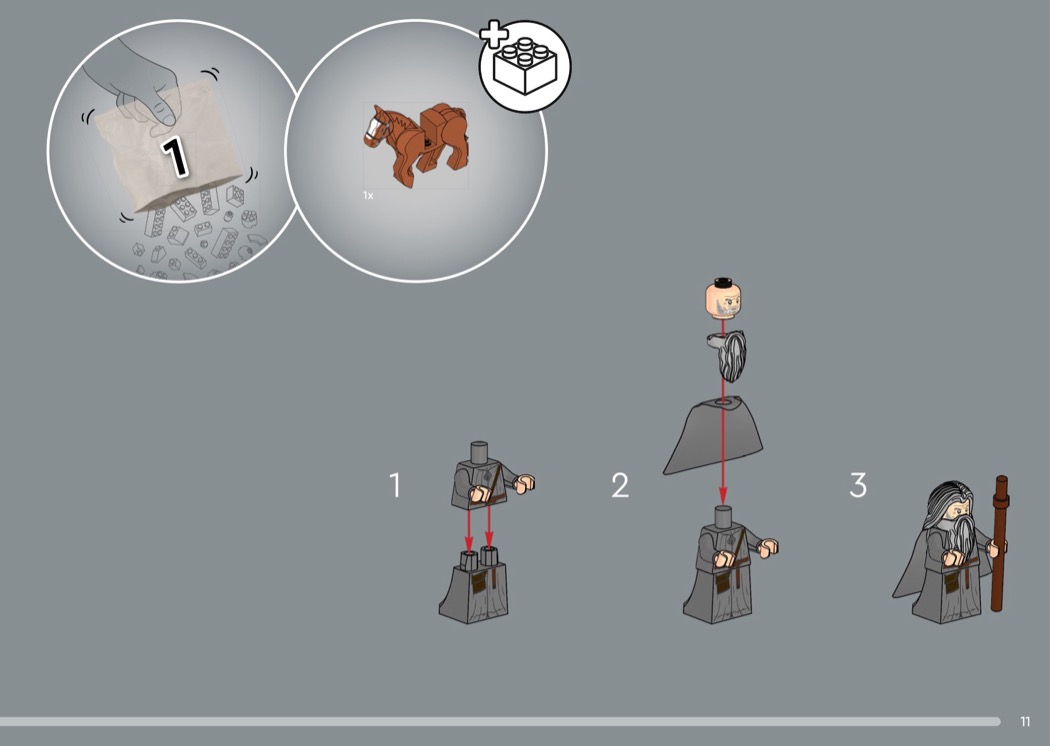 1

1x

1

2

3

11