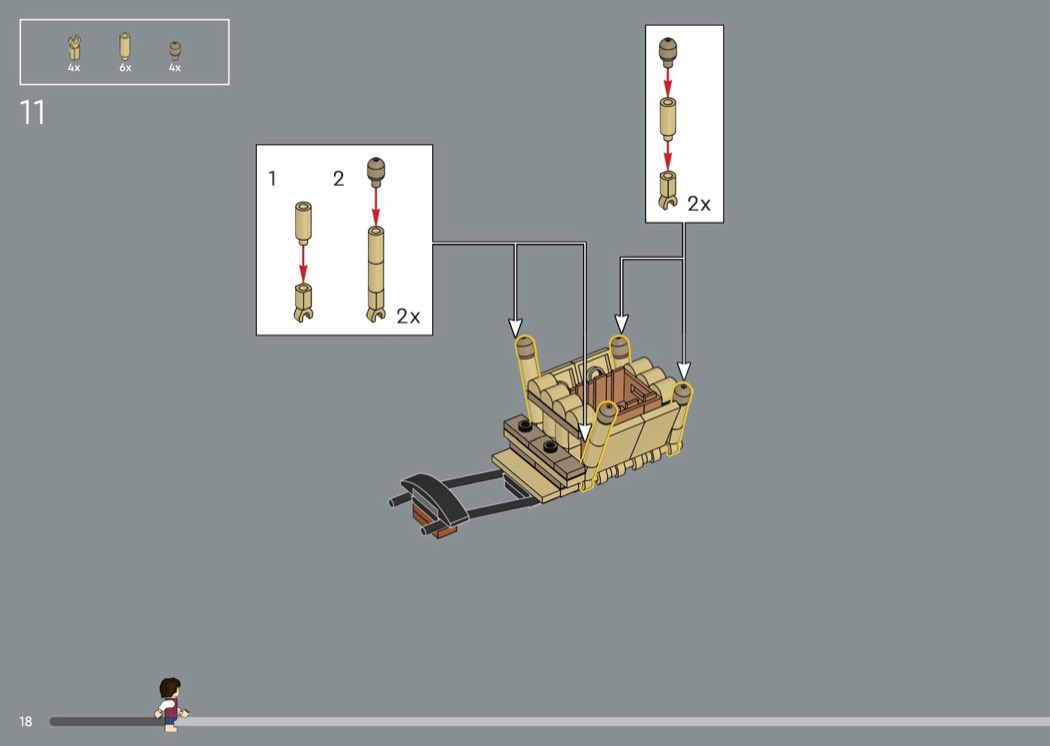 4x 6x 4x

11

1 2

2x

2x

18