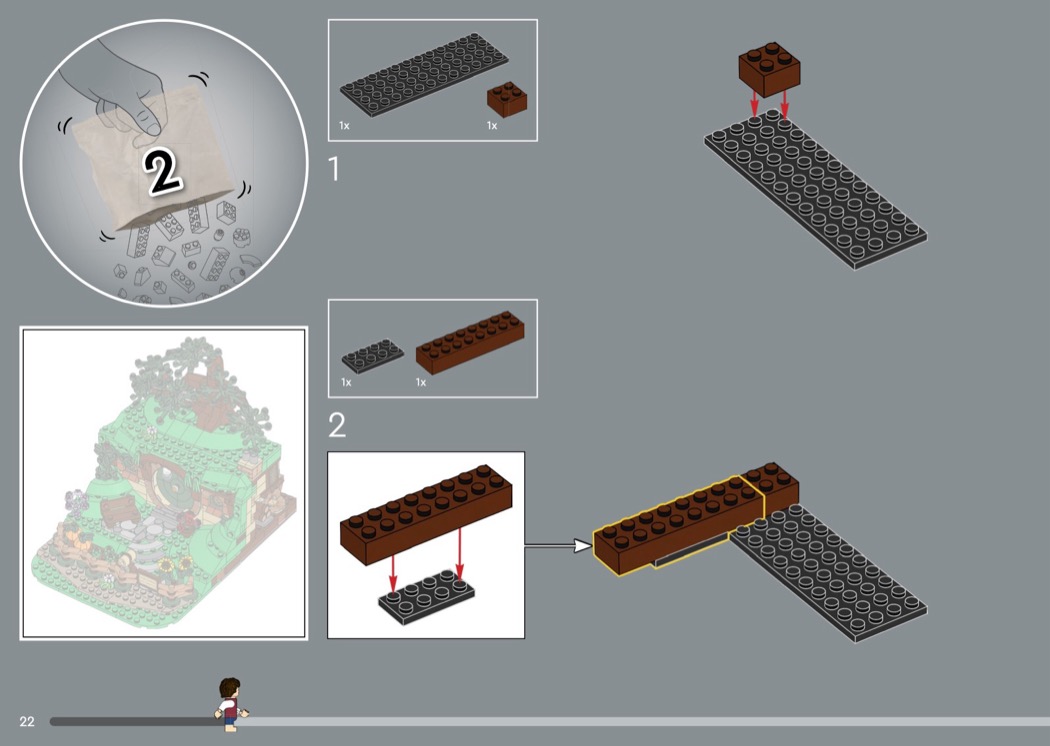 2

1x

1x

1

1x

1x

2

22