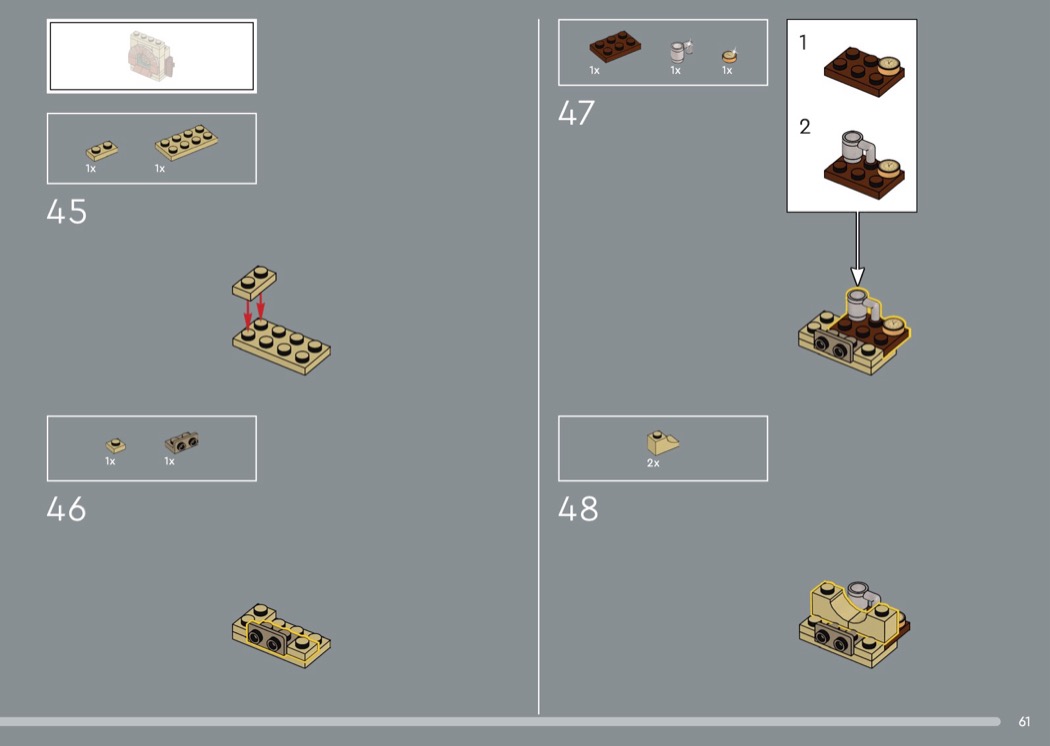 1x 1x

45

1x 1x

46

1x 1x 1x

47

1

2

2x

48

61