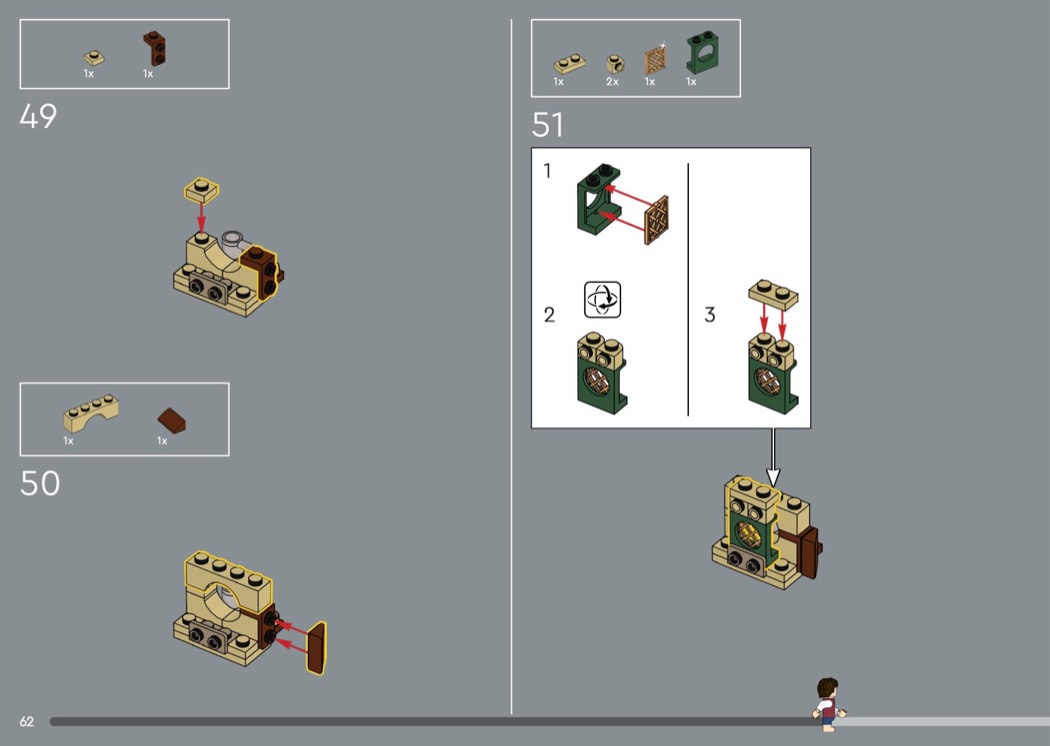 1x 1x

49

1x 1x

50

1x 2x 1x 1x

51

1

2

3

62