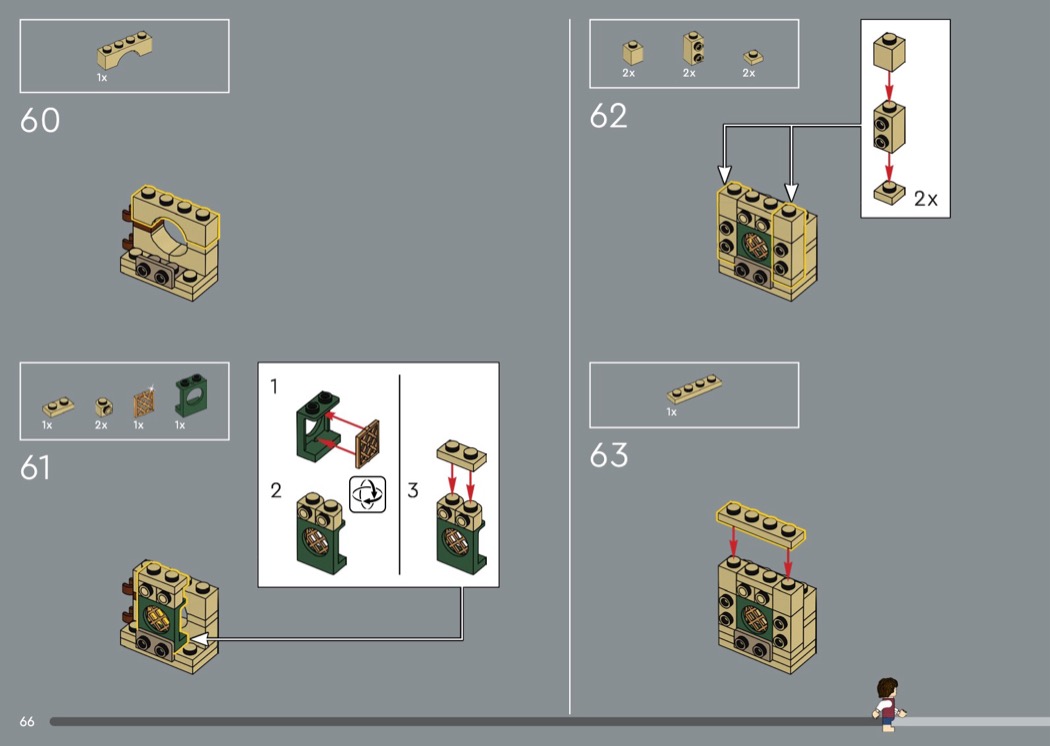 1x

60

1x 2x 1x 1x

61

1

2

3

2x 2x 2x

62

2x

1x

63

66