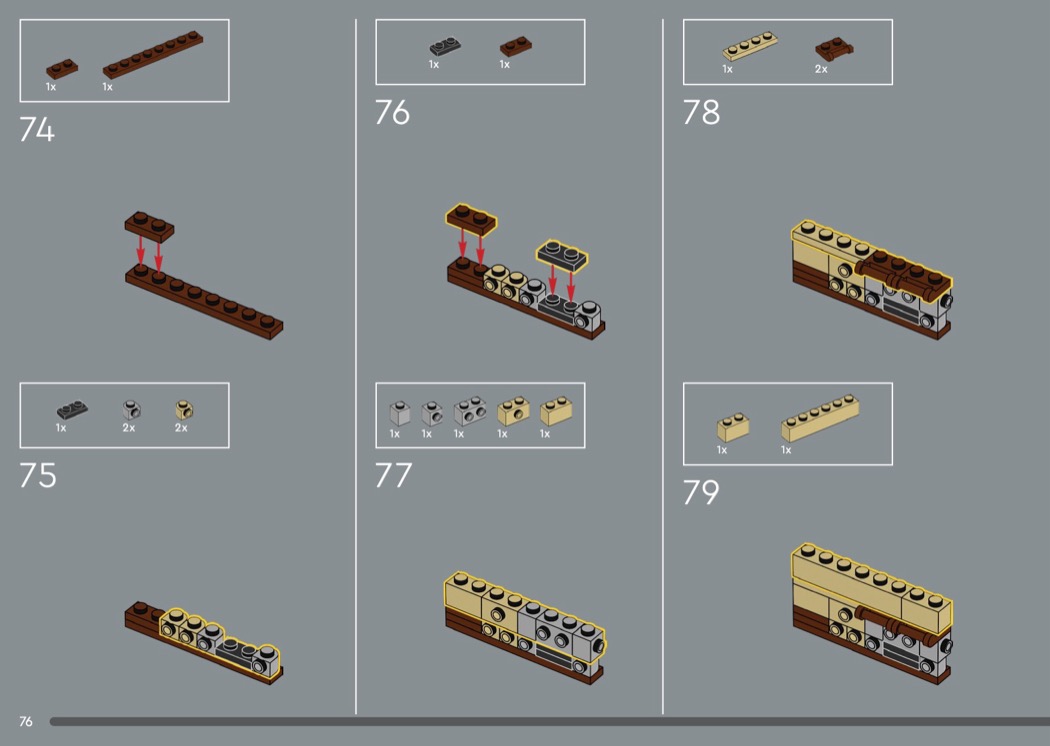 1x 1x

74

1x 2x 2x

75

1x 1x

76

1x 1x 1x 1x 1x

77

1x 2x

78

1x 1x

79

76