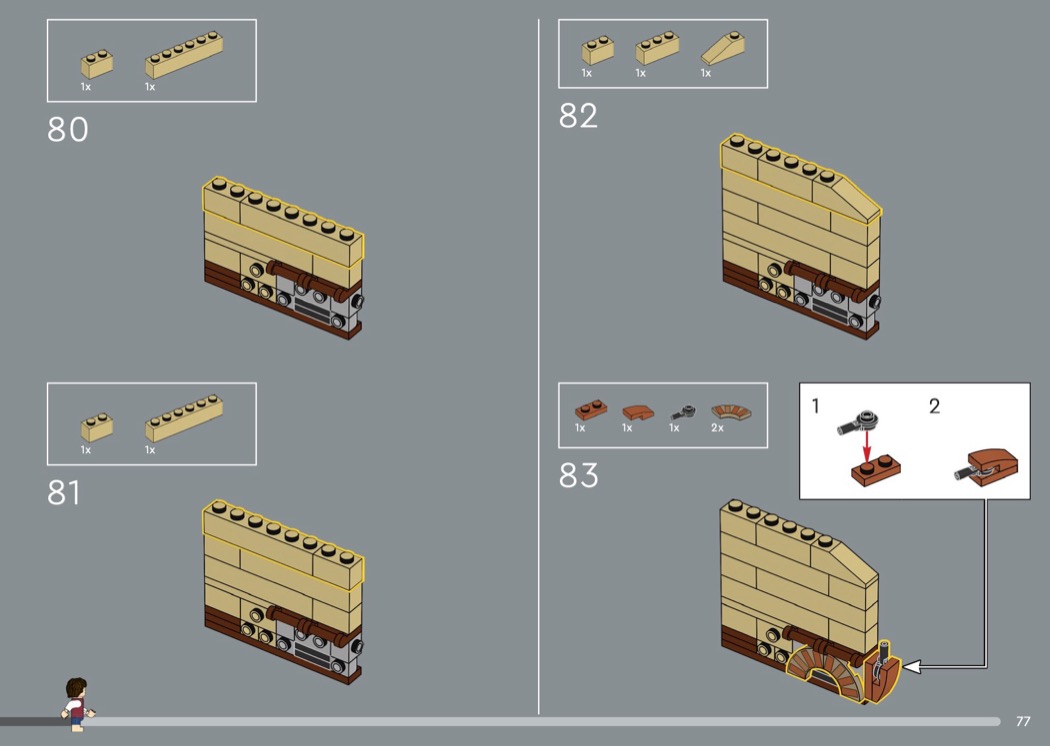 1x 1x

80

1x 1x

81

1x 1x 1x

82

1x 1x 1x 2x

83

1

2

77