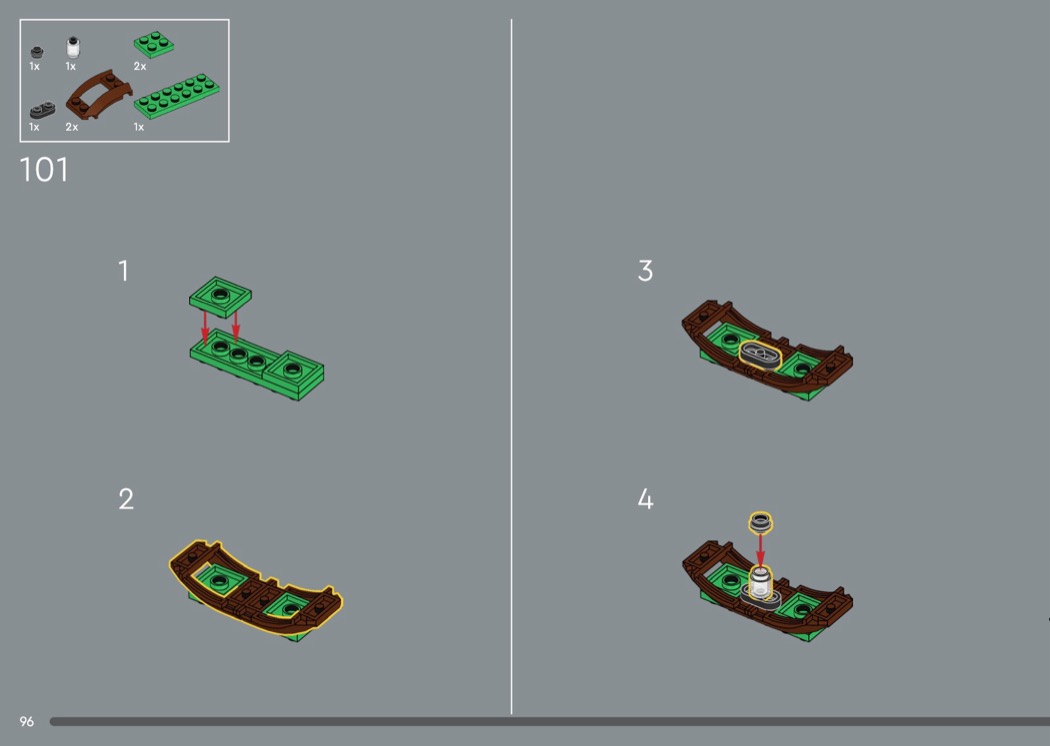 1x 1x 2x
1x 2x 1x

101

1

2

3

4

96