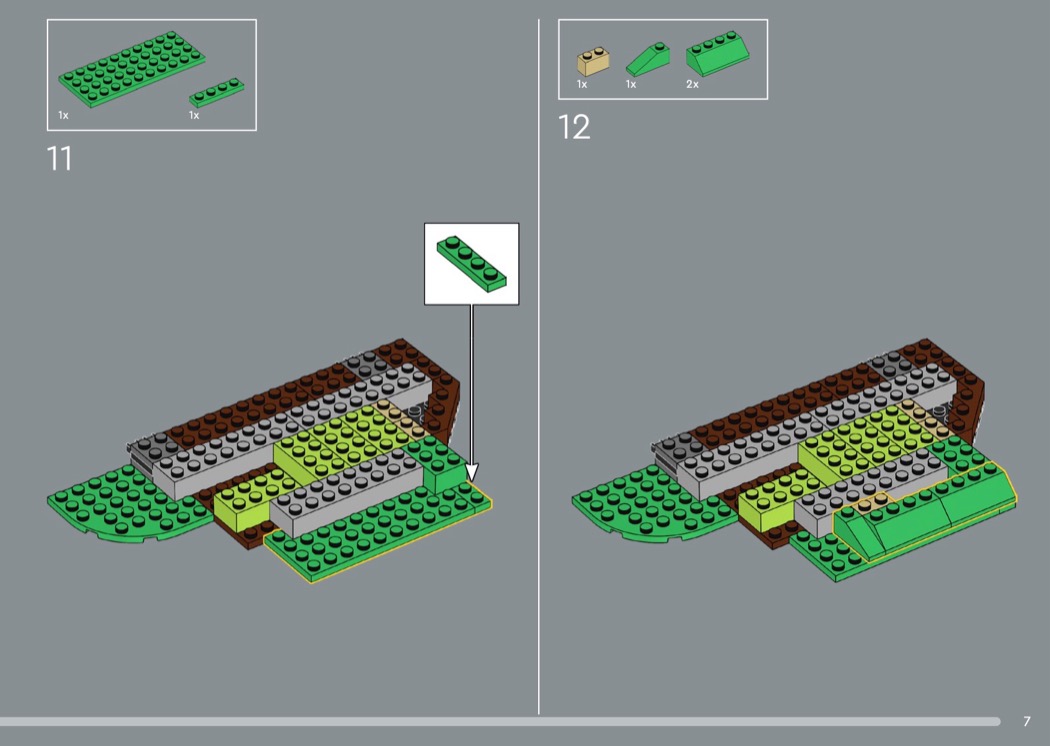 1x

1x

11

1x

1x

2x

12

7