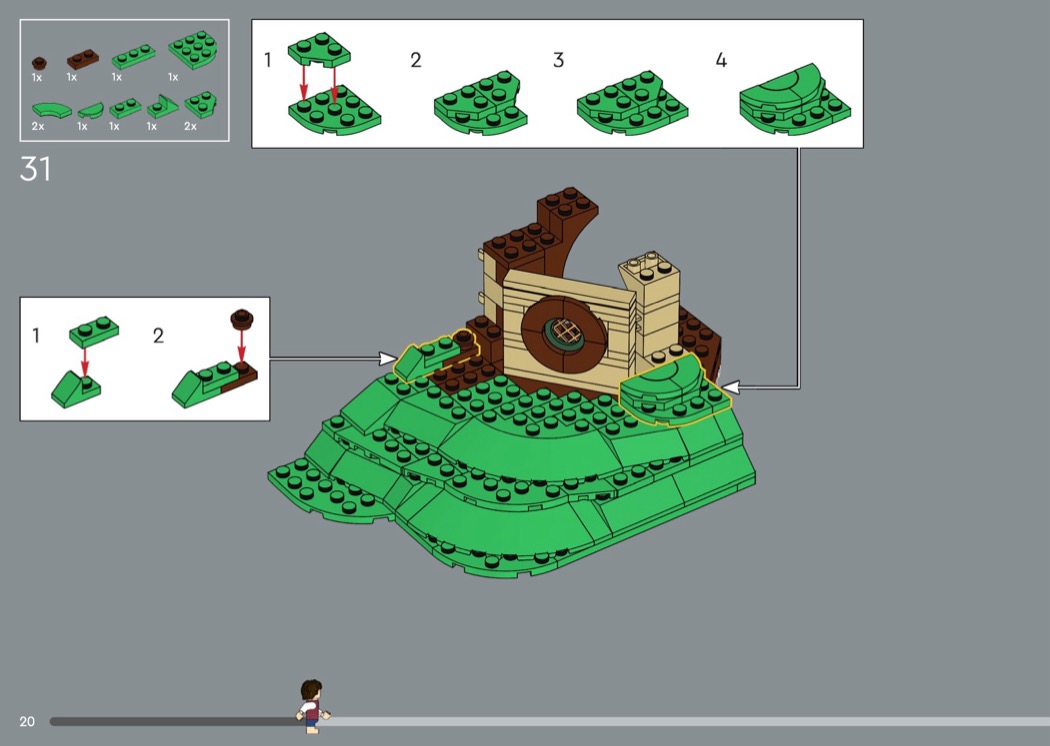 1x 1x 1x 1x
2x 1x 1x 1x 2x

31

1 2 3 4

1 2

20