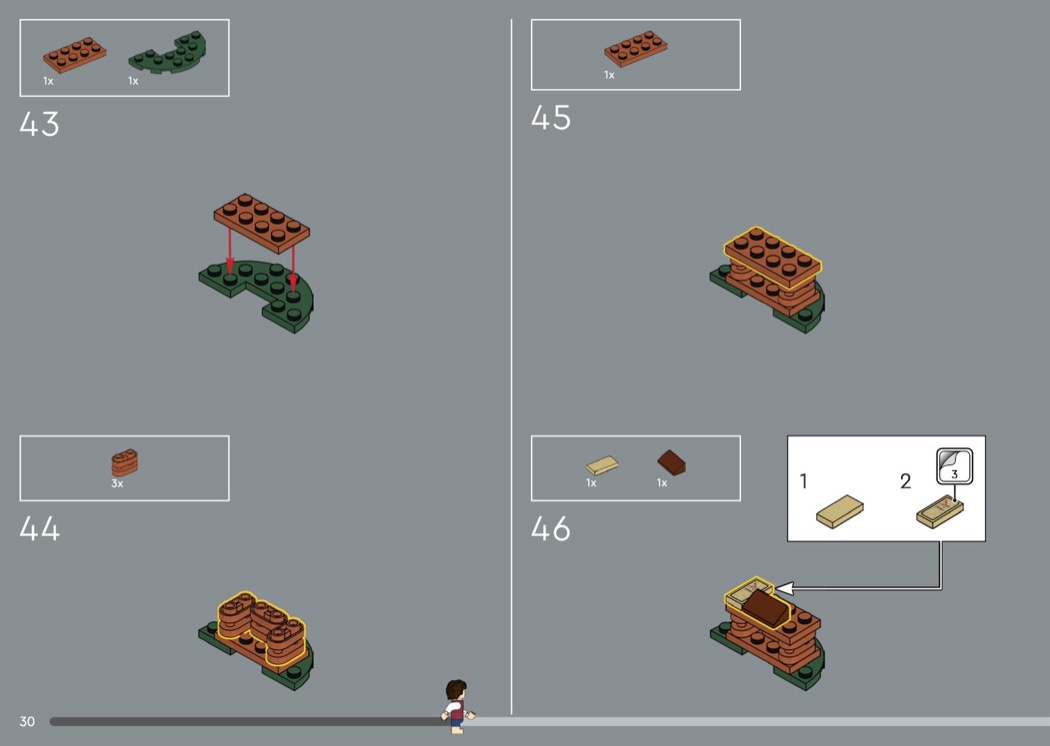 1x 1x

43

3x

44

1x

45

1x 1x

46

1

2

3

30