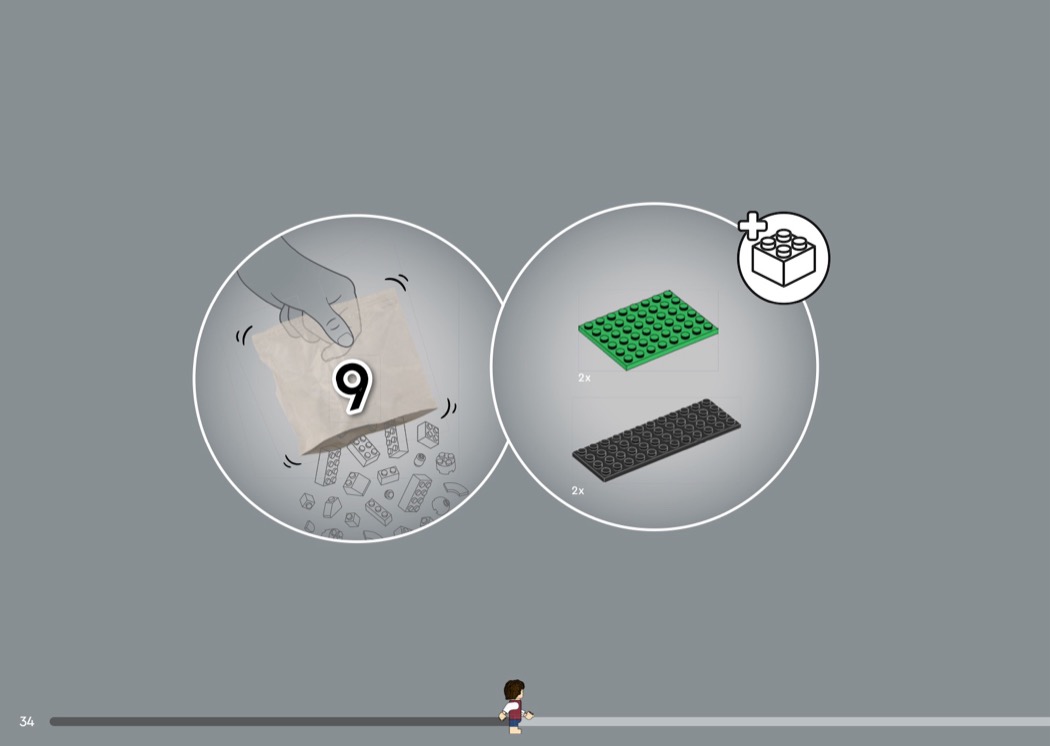 9

2x

2x

34