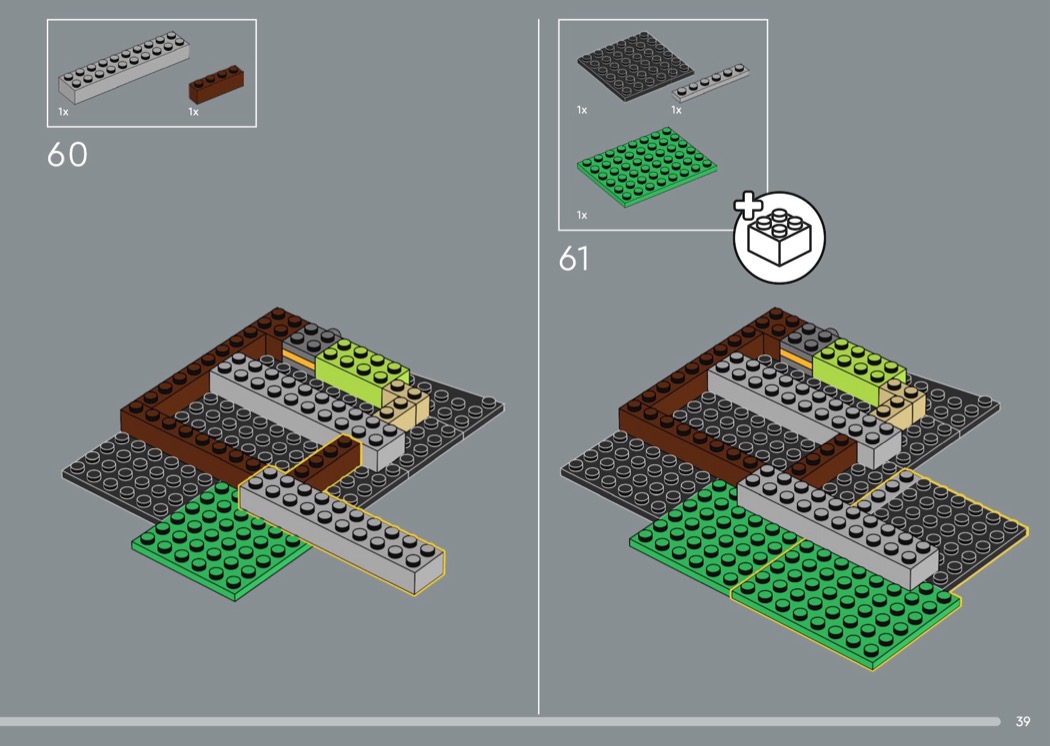 1x
1x
60

1x
1x
1x
61

39