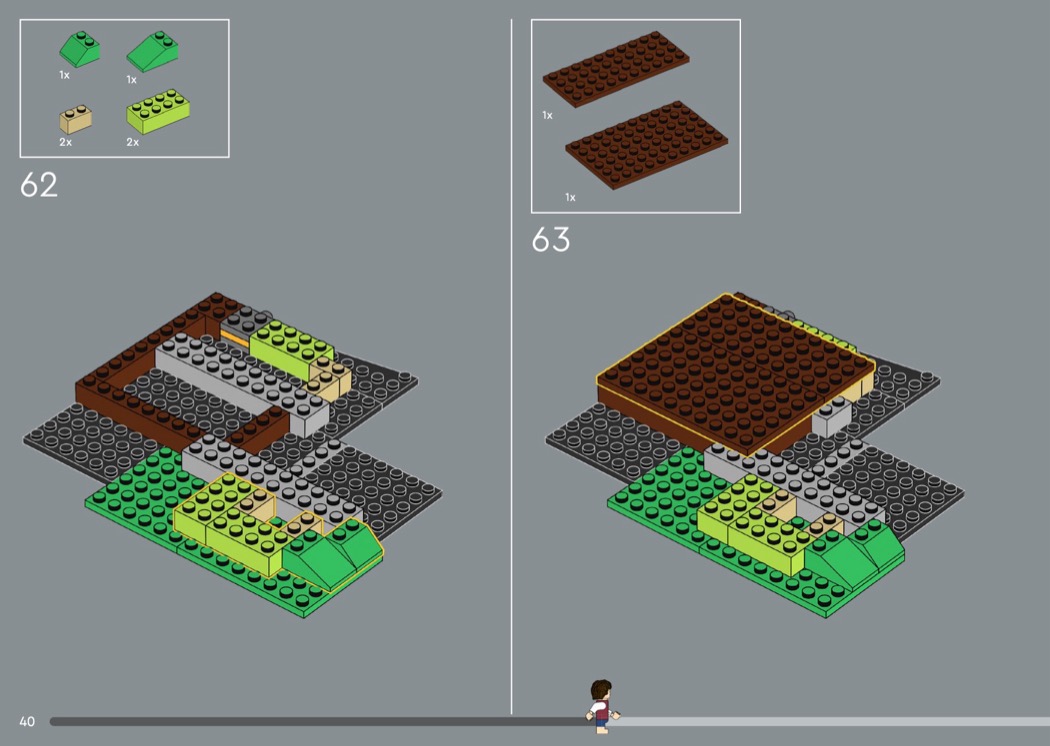 1x
1x
2x
2x
62

1x
1x
63

40