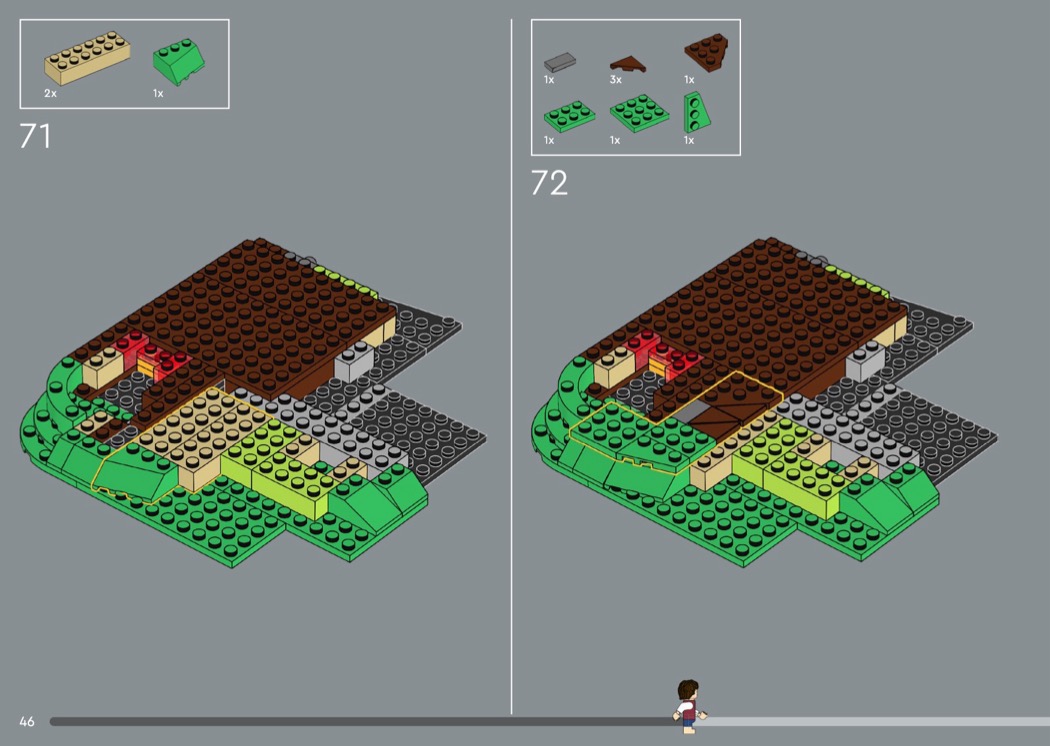 2x
1x

71

1x
3x
1x
1x
1x
1x

72

46