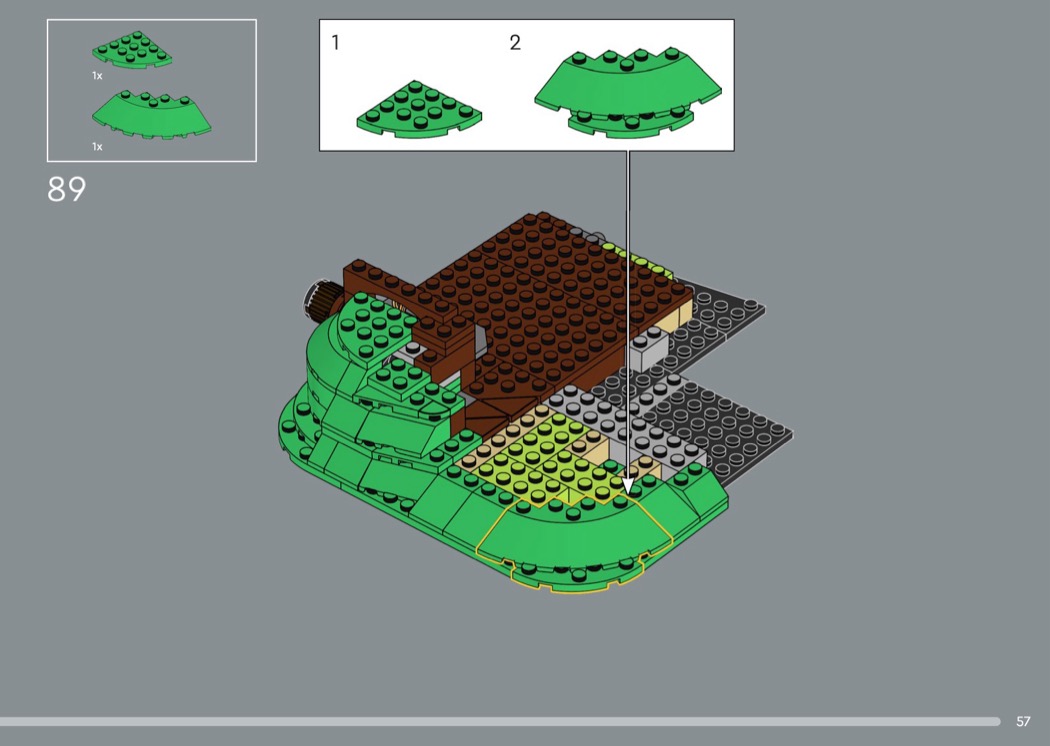 1x

1x

89

1

2

57