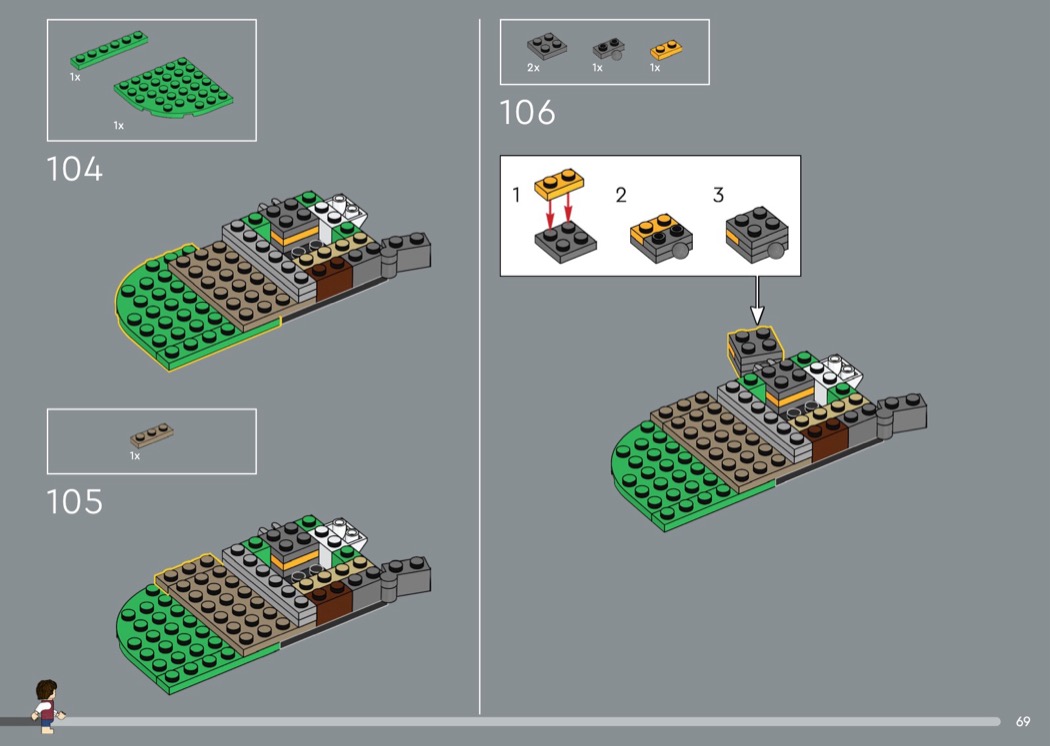 1x

1x

104

1x

105

2x
1x
1x

106

1
2
3

69