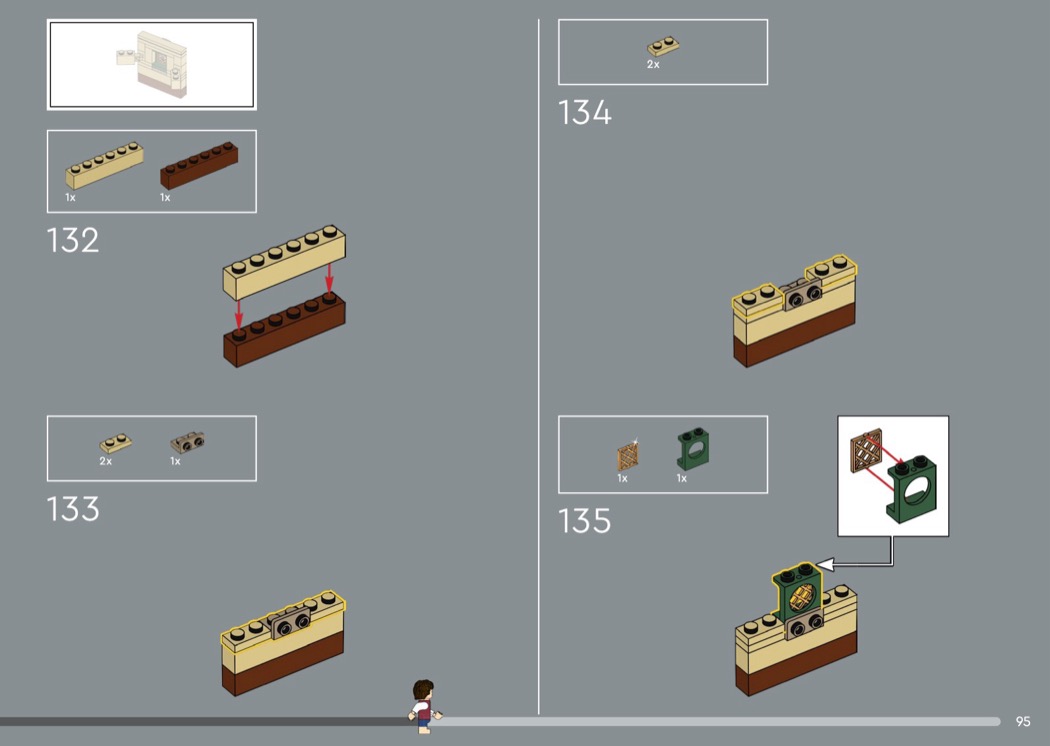 1x 1x

132

2x 1x

133

2x

134

1x 1x

135

95