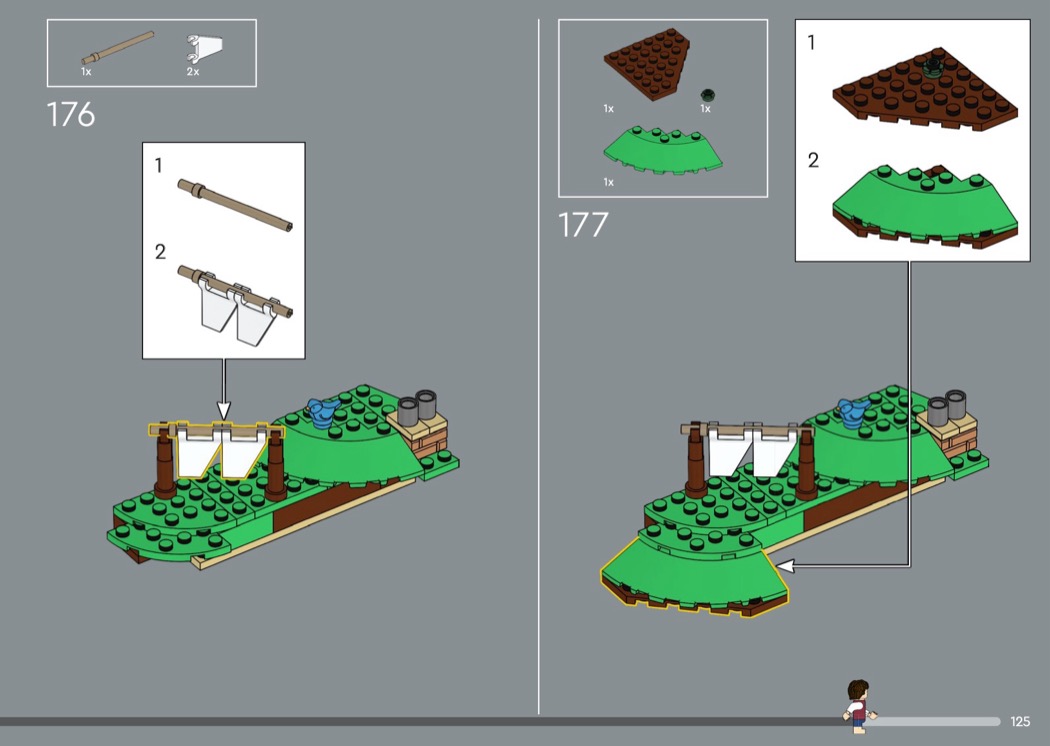 1x
2x

176

1

2

1x
1x
1x

177

1

2

125