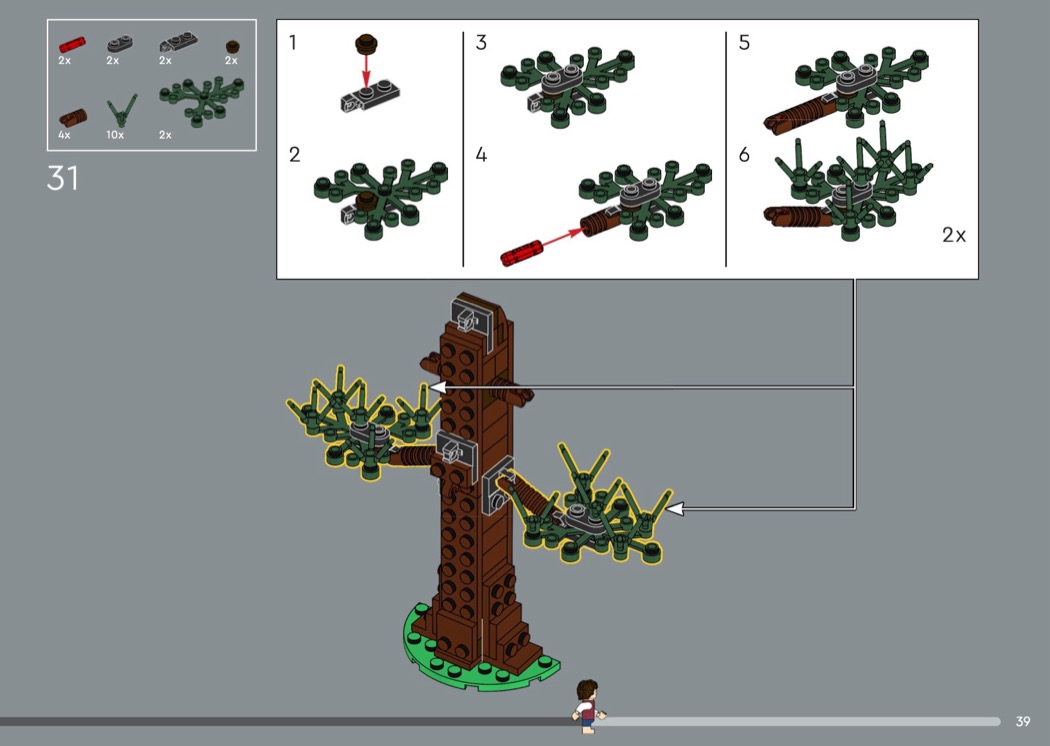 2x 2x 2x 2x
4x 10x 2x

31

1

2

3

4

5

6

2x

39