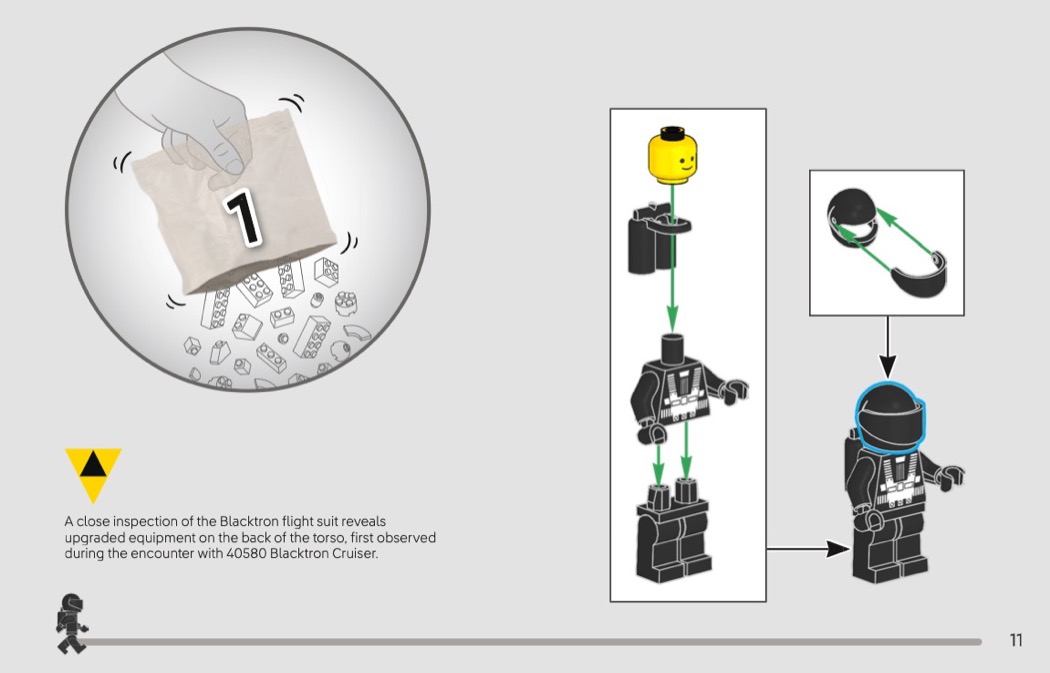 1

A close inspection of the Blacktron flight suit reveals upgraded equipment on the back of the torso, first observed during the encounter with 40580 Blacktron Cruiser.

11