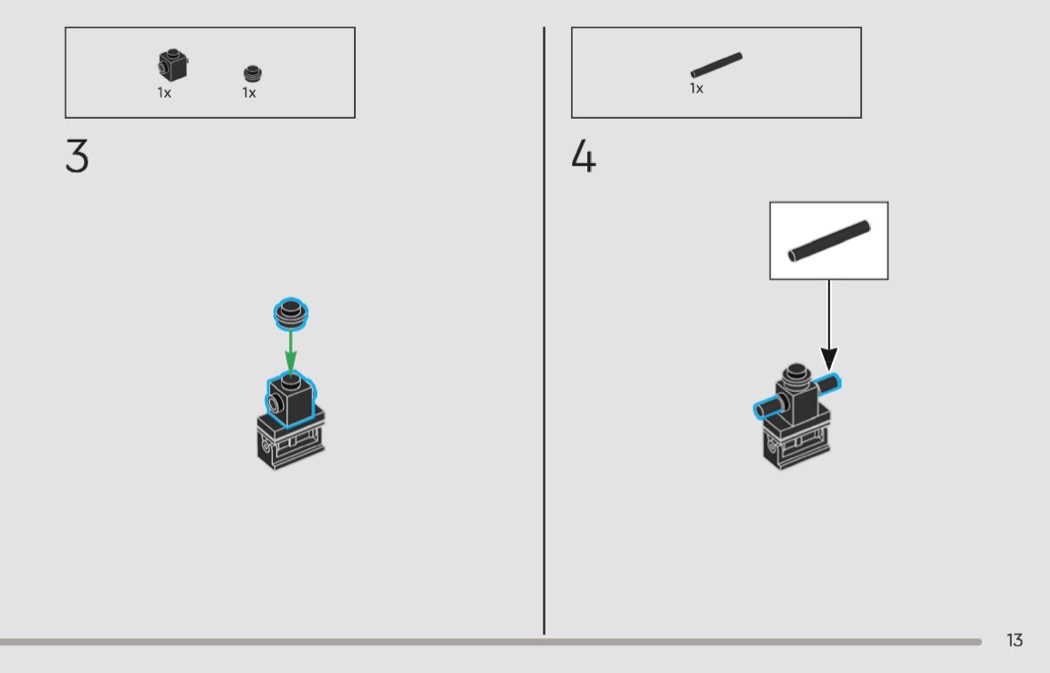 1x 1x

3

1x

4

13