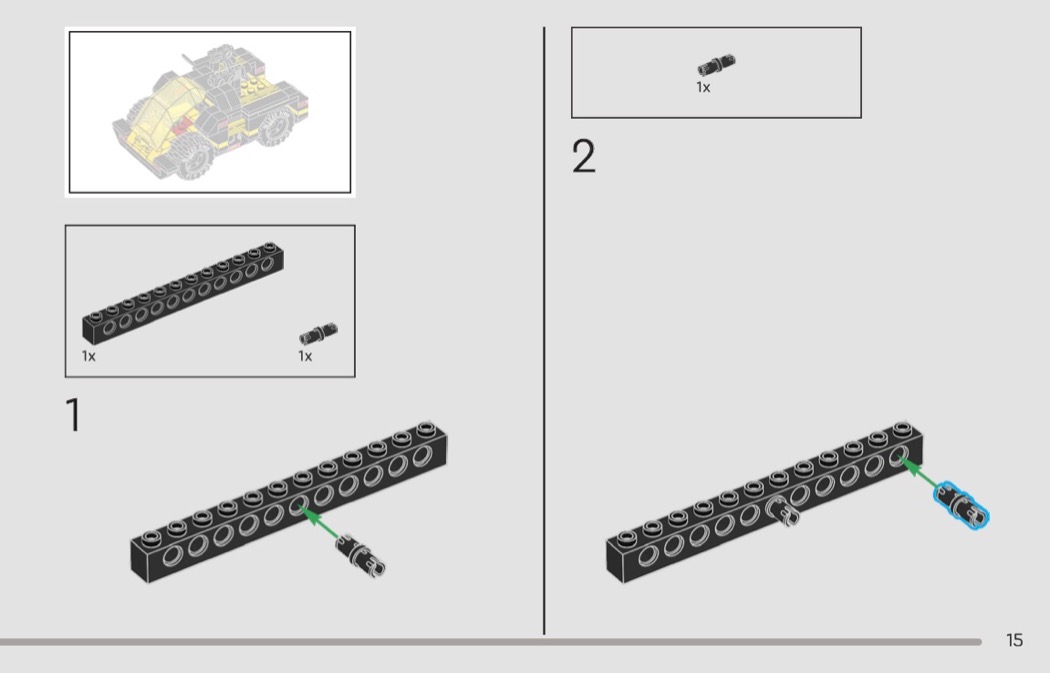 1x

1x

1

1x

2

15