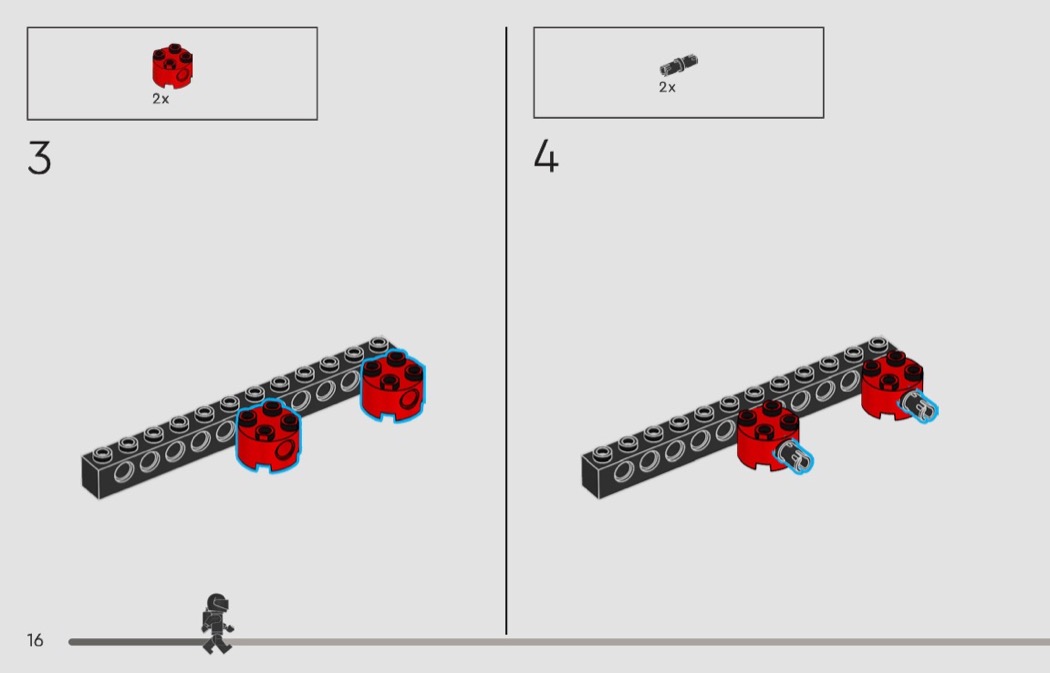 2x

3

2x

4

16