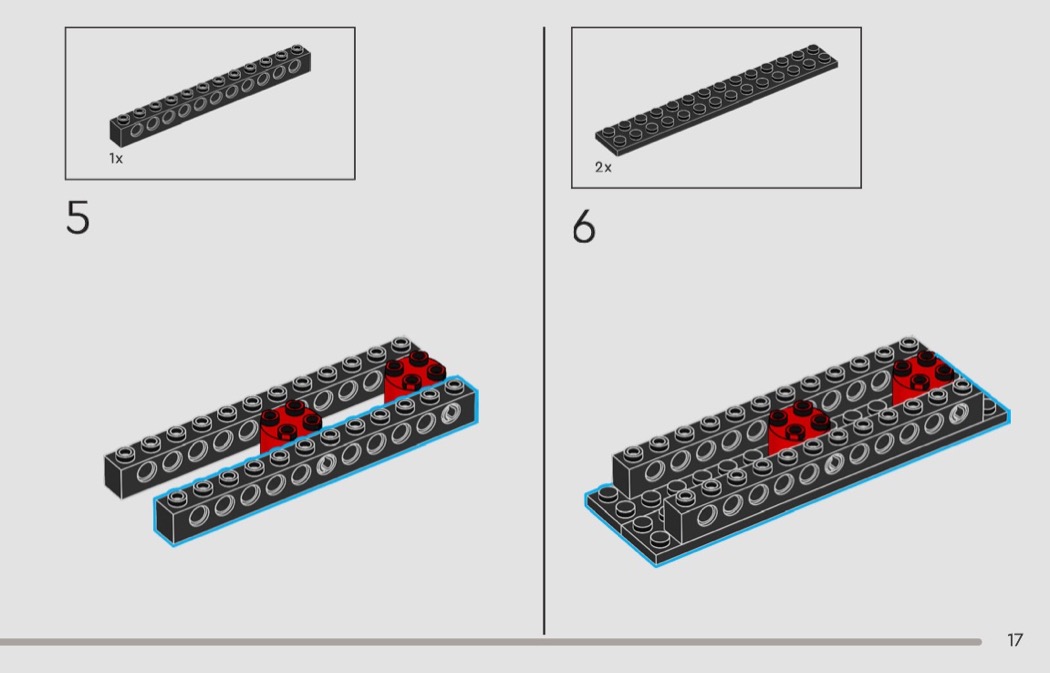 1x

5

2x

6

17