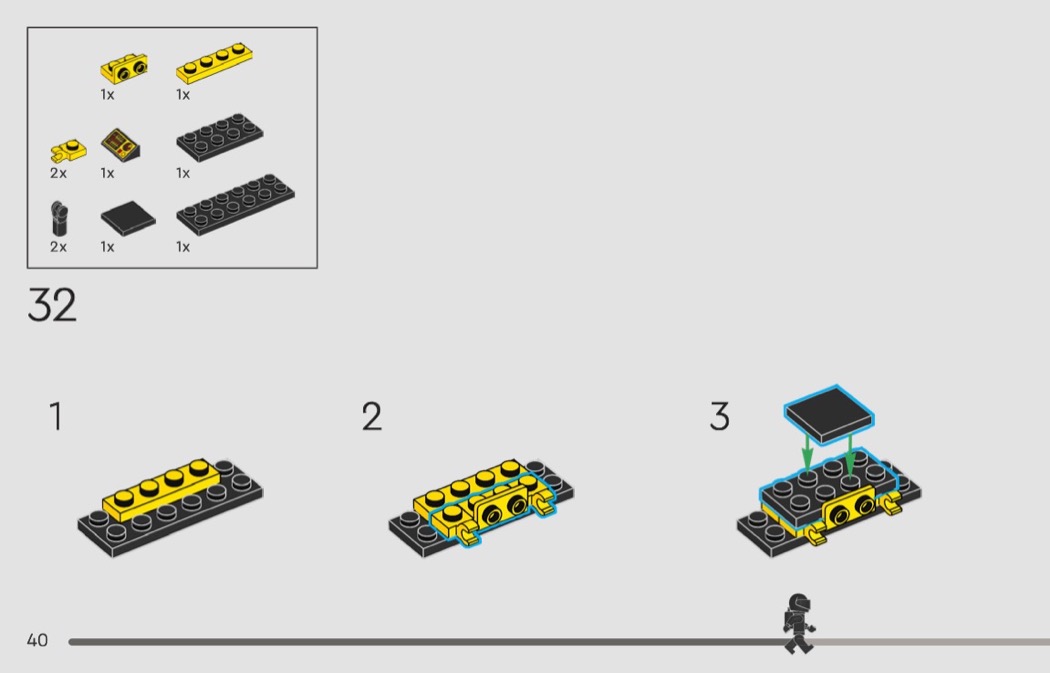 1x
1x

2x
1x
1x

2x
1x
1x

32

1

2

3

40