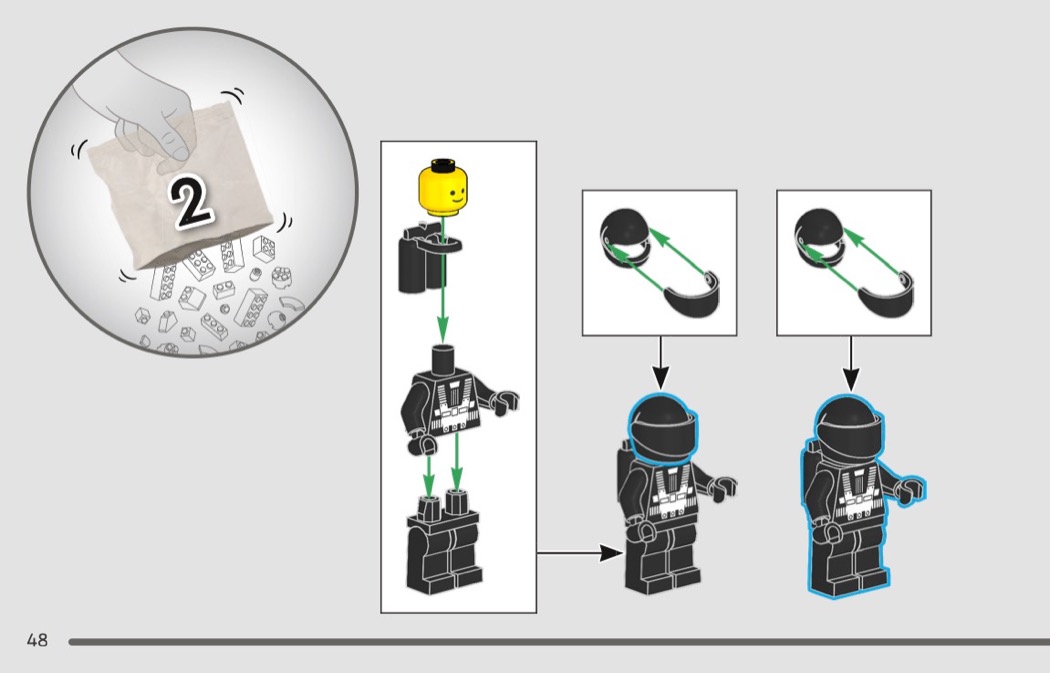 2

48