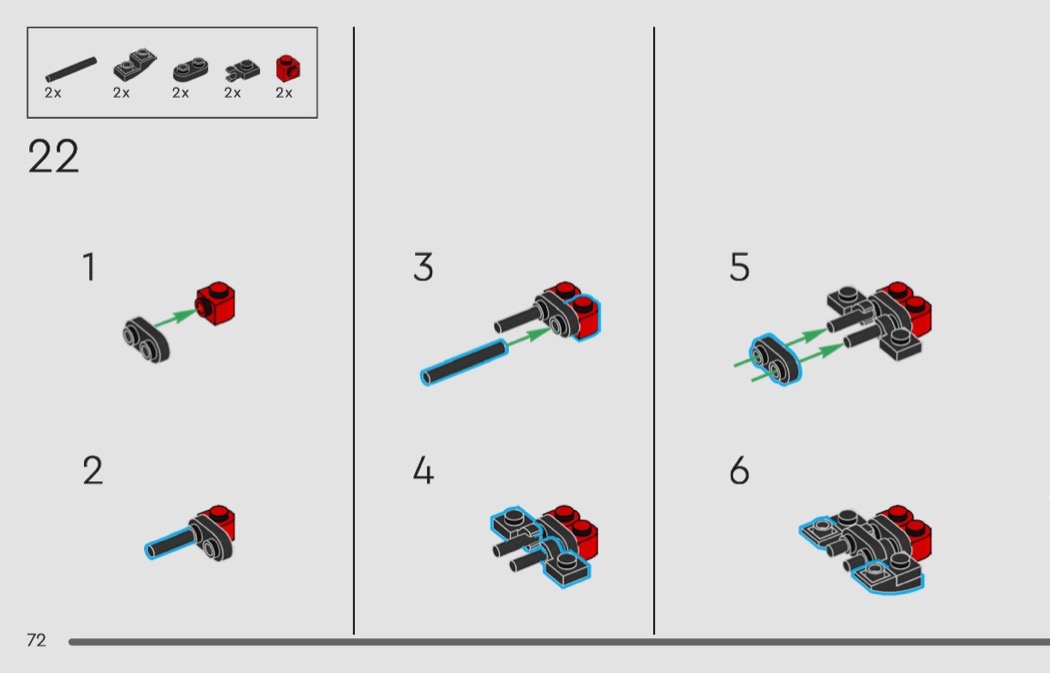 2x 2x 2x 2x 2x

22

1

2

3

4

5

6

72