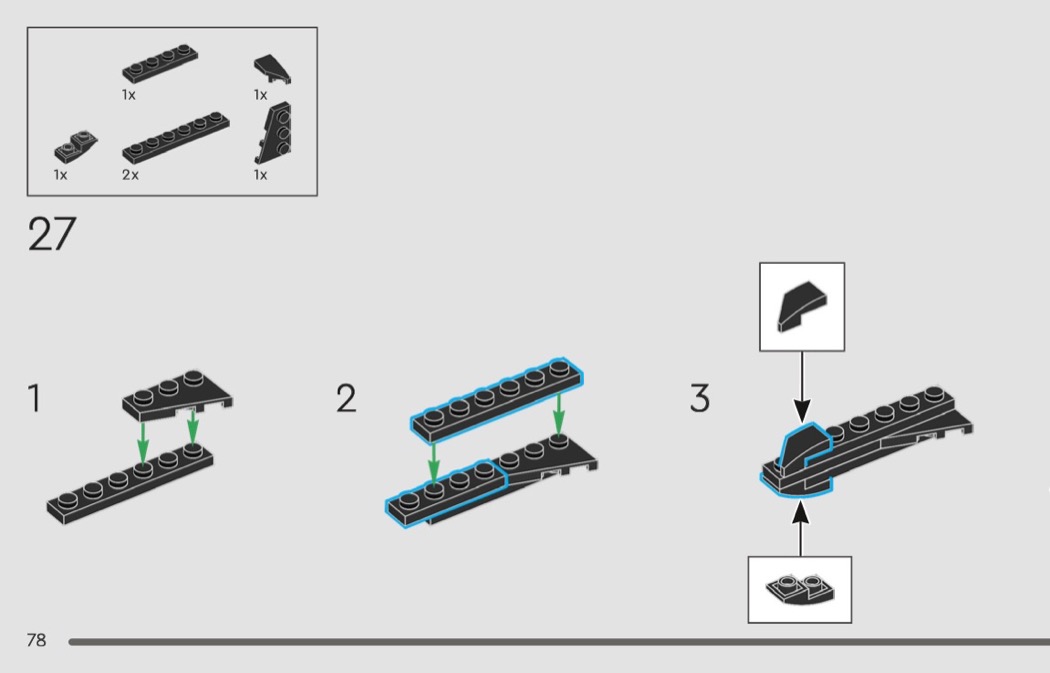 1x
1x
1x
2x
1x

27

1

2

3

78