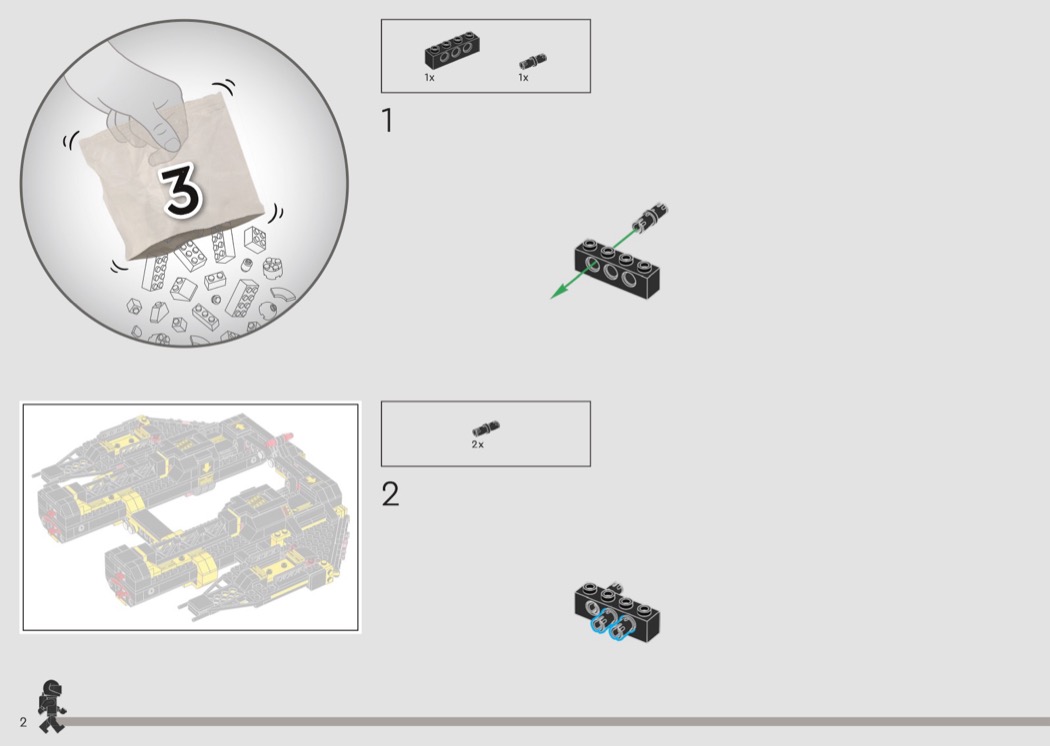 3

1x
1x

1

2x

2

2